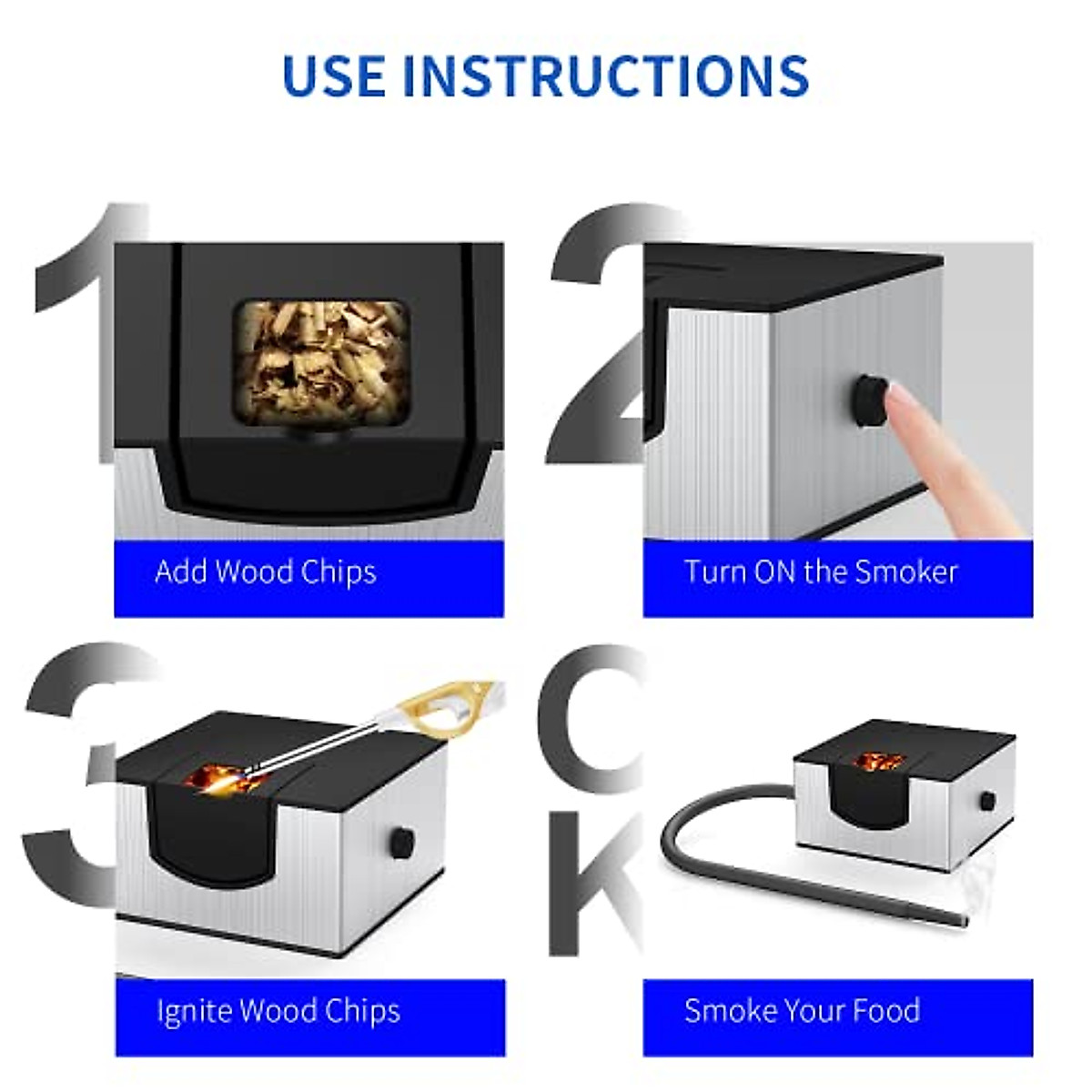 USE INSTRUCTIONS

1
Add Wood Chips

2
Turn ON the Smoker

3
Ignite Wood Chips

OK
Smoke Your Food