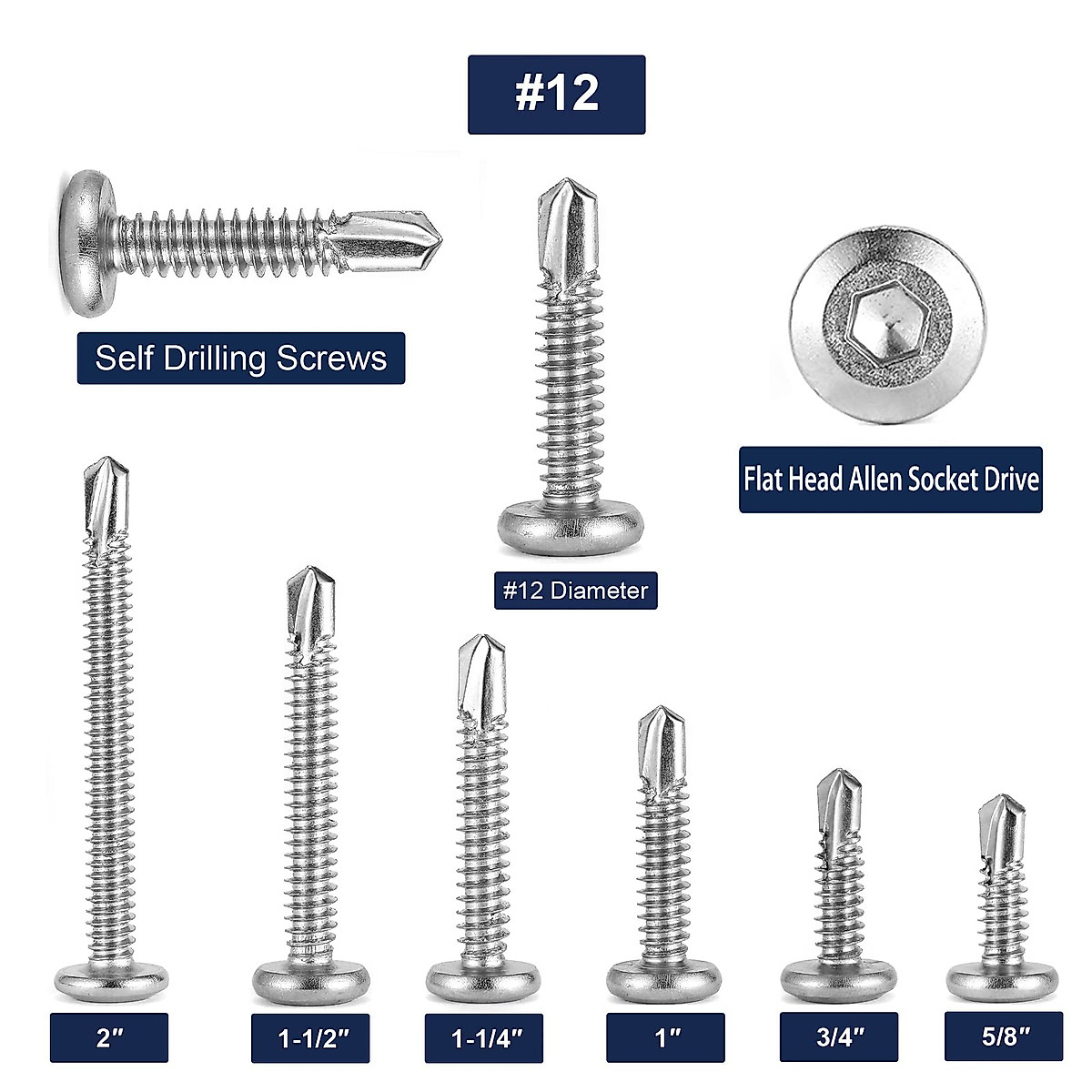 #12

Self Drilling Screws

Flat Head Allen Socket Drive

#12 Diameter

2″

1-1/2″

1-1/4″

1″

3/4″

5/8″