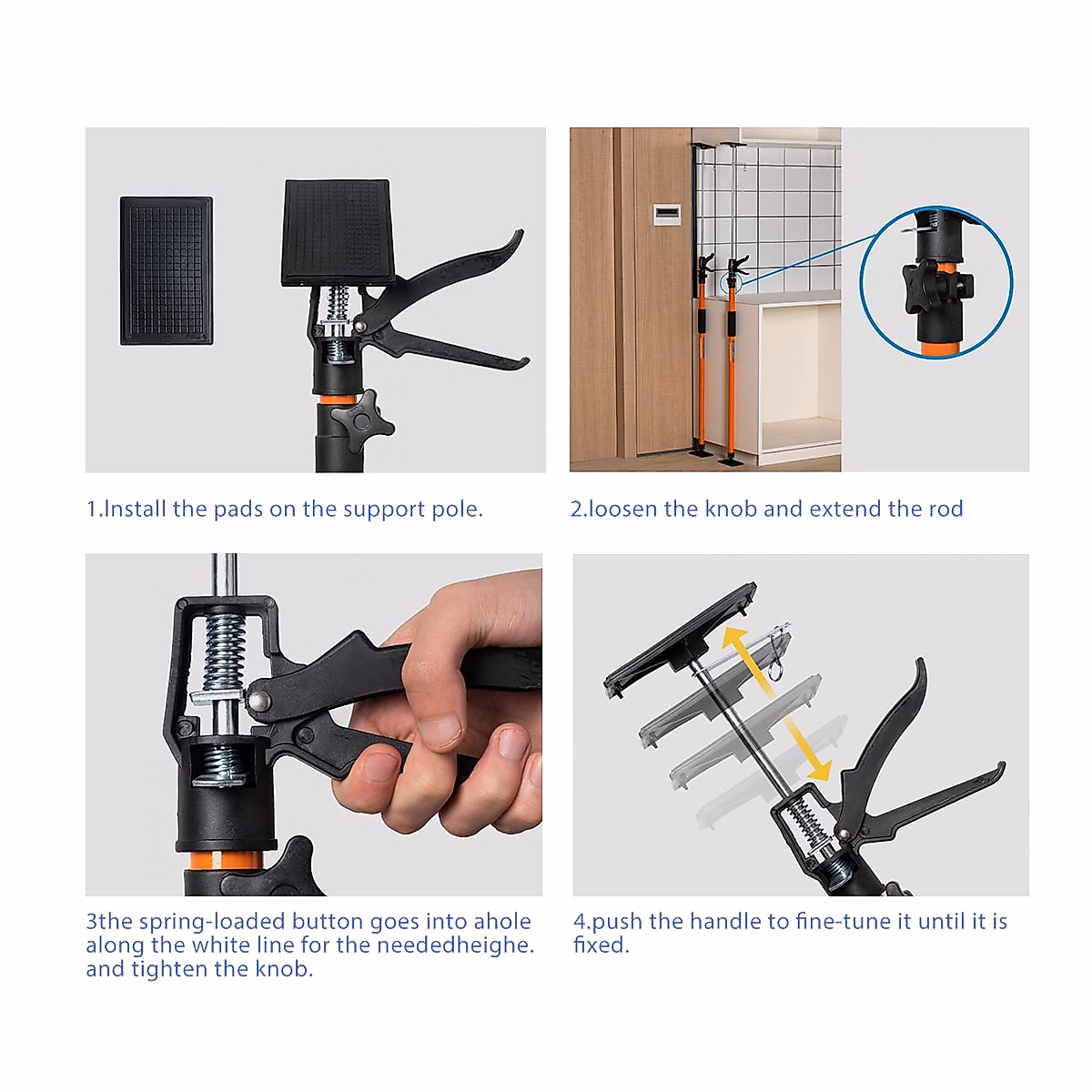 1.Install the pads on the support pole.

2.loosen the knob and extend the rod

3the spring-loaded button goes into ahole along the white line for the neededheighe. and tighten the knob.

4.push the handle to fine-tune it until it is fixed.