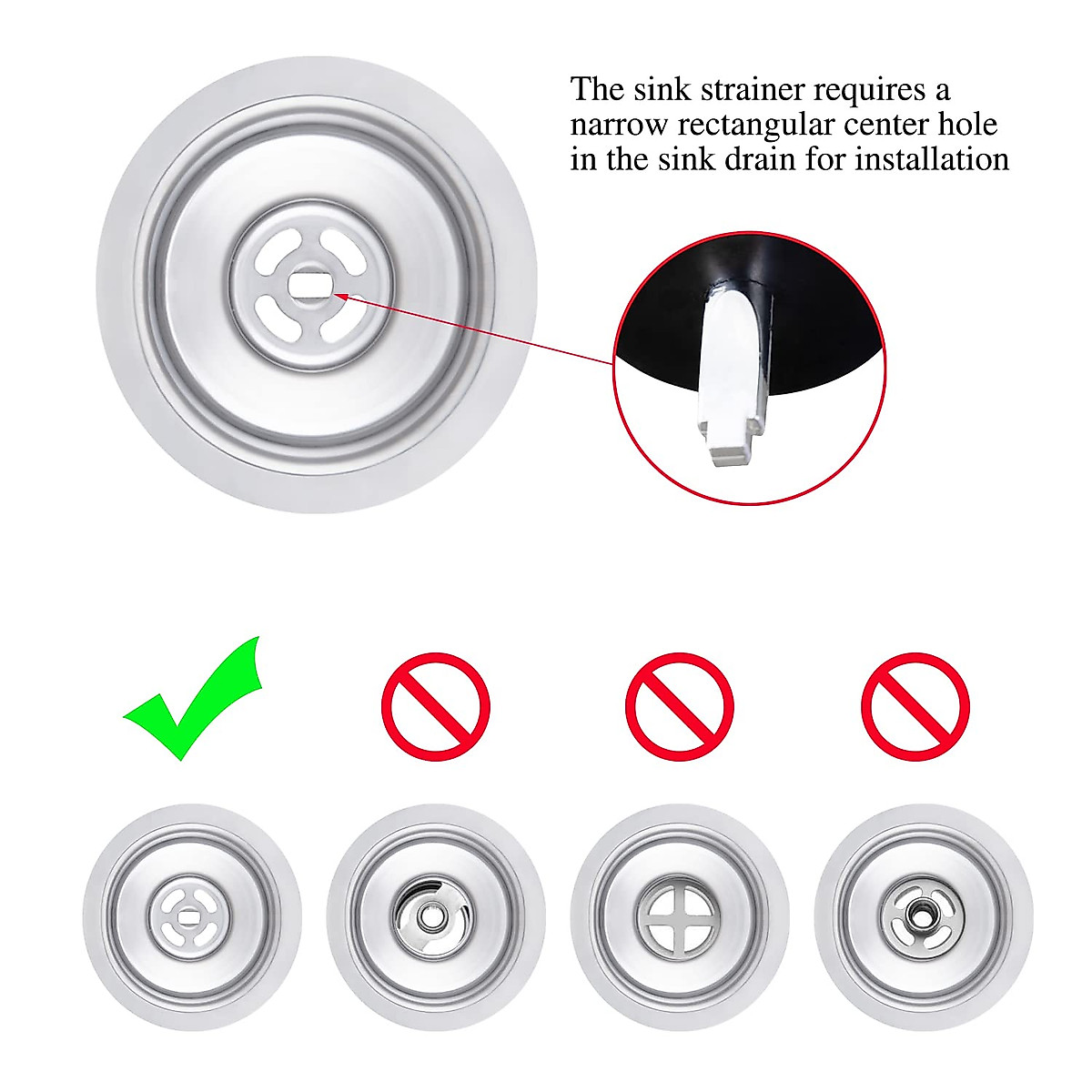 The sink strainer requires a narrow rectangular center hole in the sink drain for installation