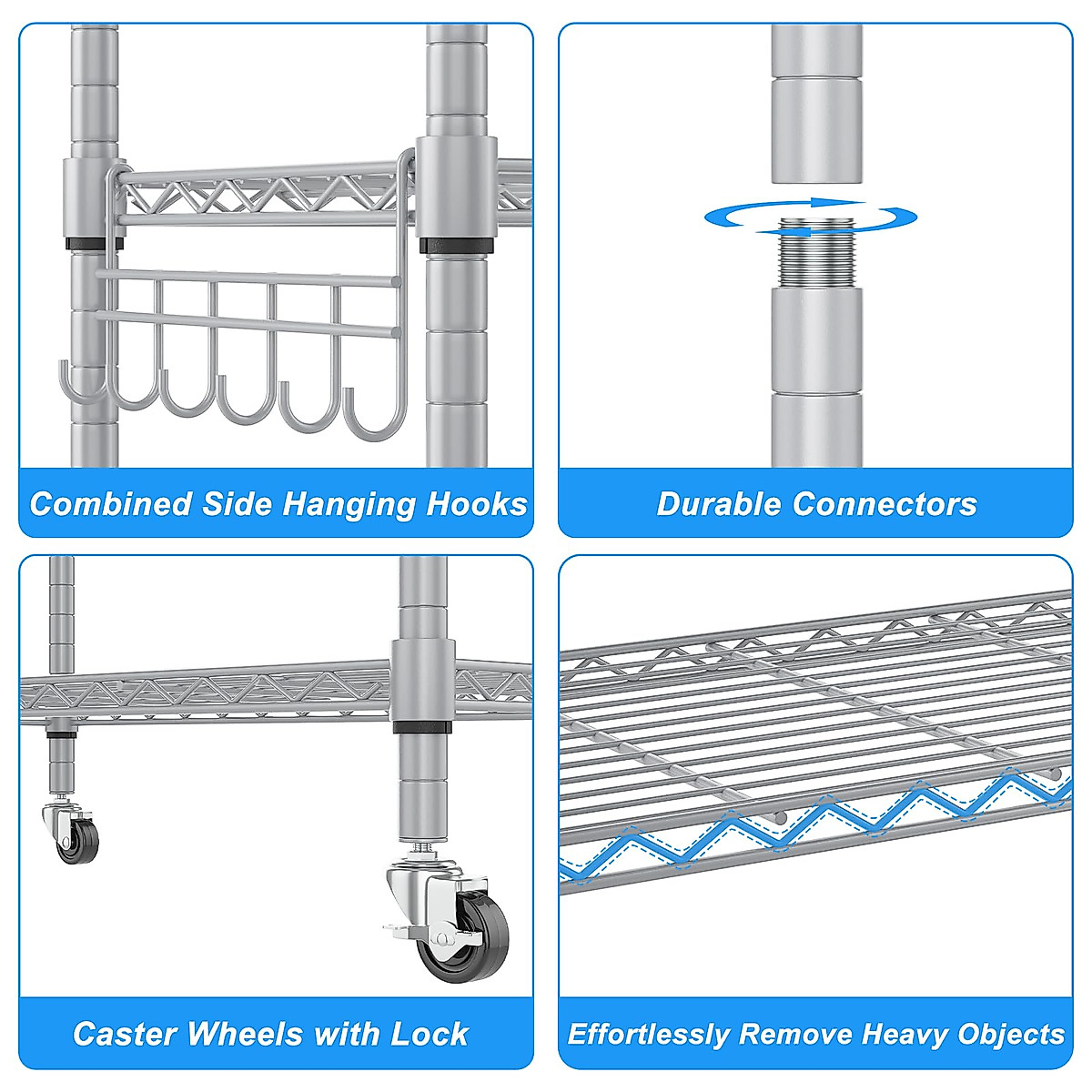 Combined Side Hanging Hooks

Durable Connectors

Caster Wheels with Lock

Effortlessly Remove Heavy Objects