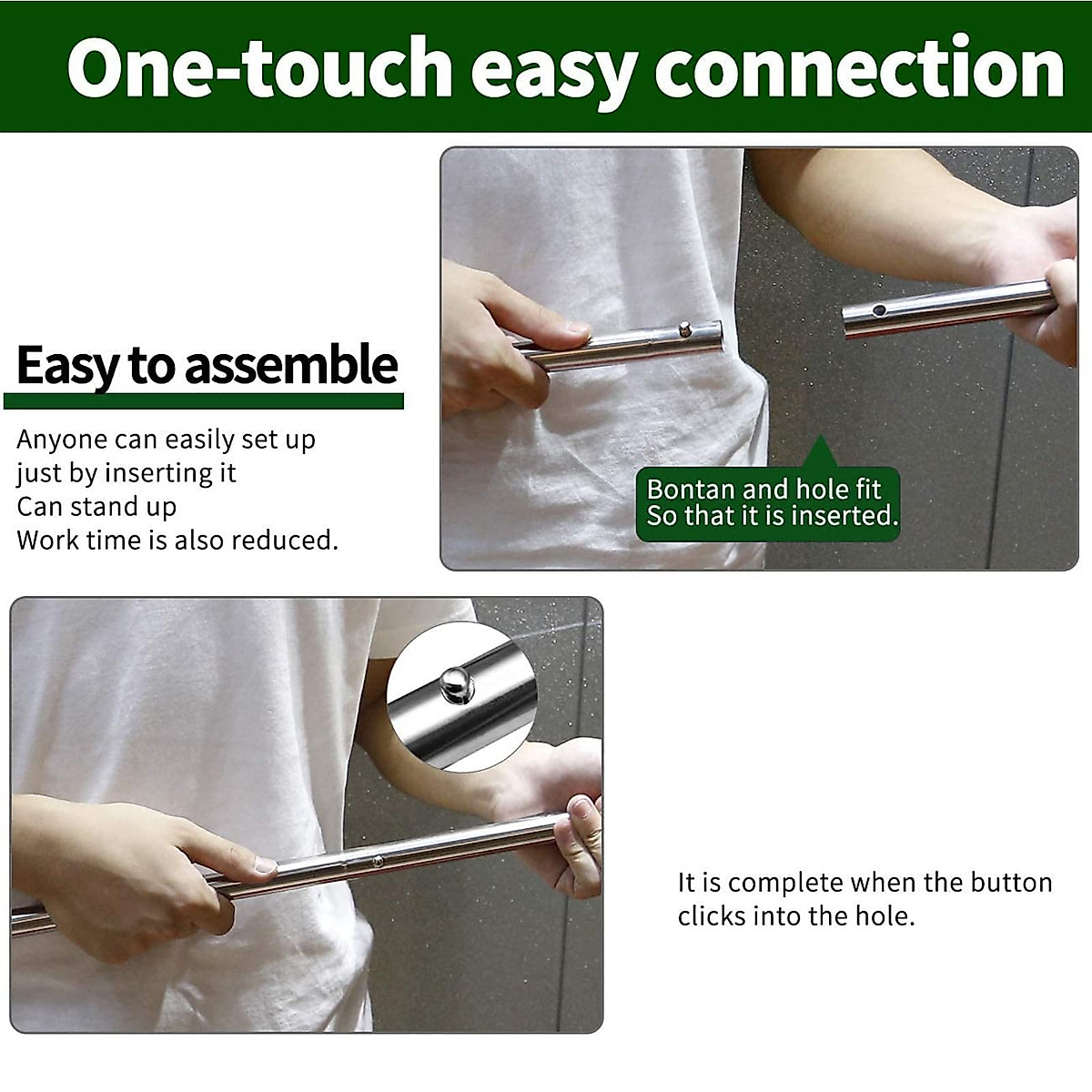 One-touch easy connection

Easy to assemble

Anyone can easily set up
just by inserting it
Can stand up
Work time is also reduced.

Bontan and hole fit
So that it is inserted.

It is complete when the button clicks into the hole.