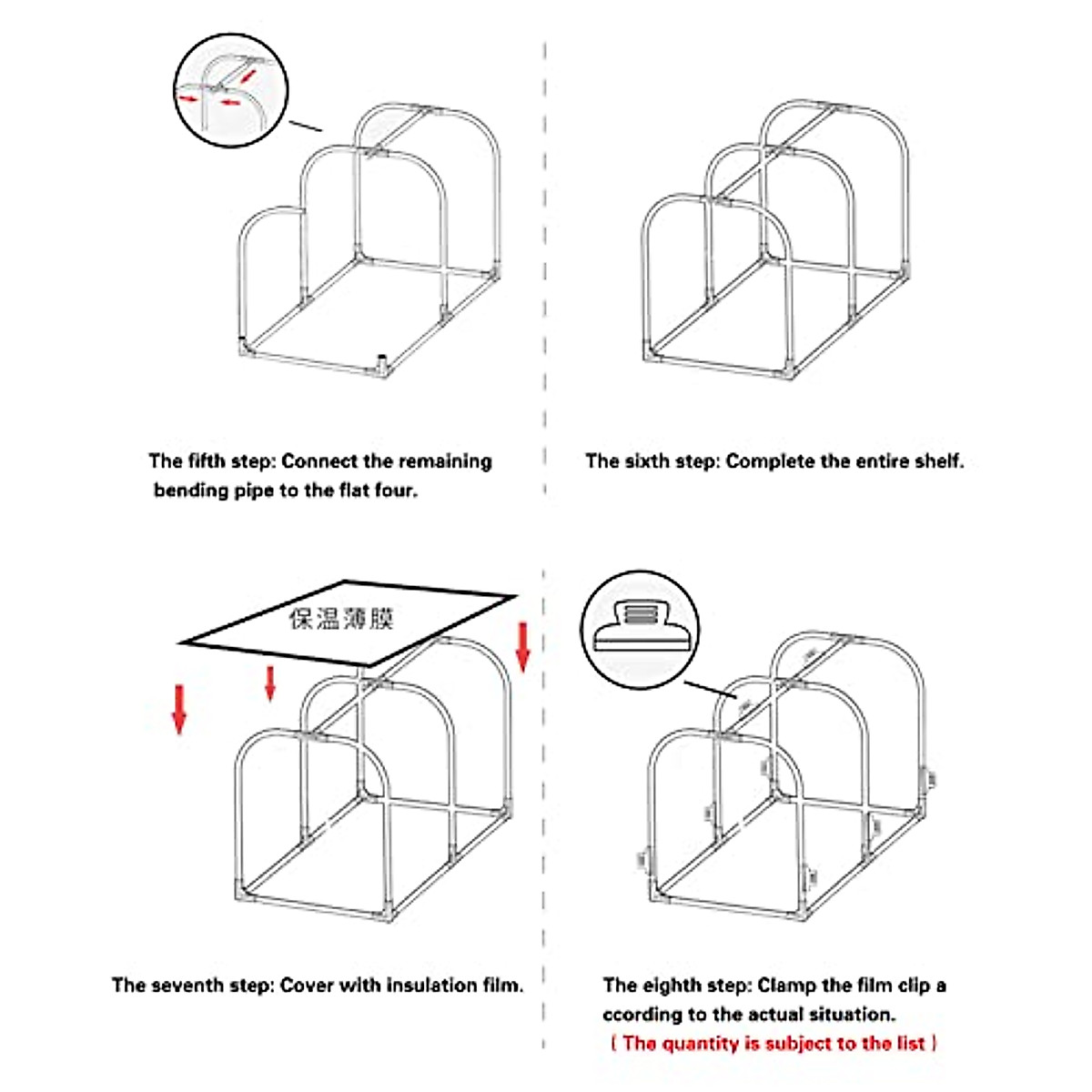 The fifth step: Connect the remaining bending pipe to the flat four.

The sixth step: Complete the entire shelf.

保温薄膜

The seventh step: Cover with insulation film.

The eighth step: Clamp the film clip a ccording to the actual situation.
( The quantity is subject to the list )