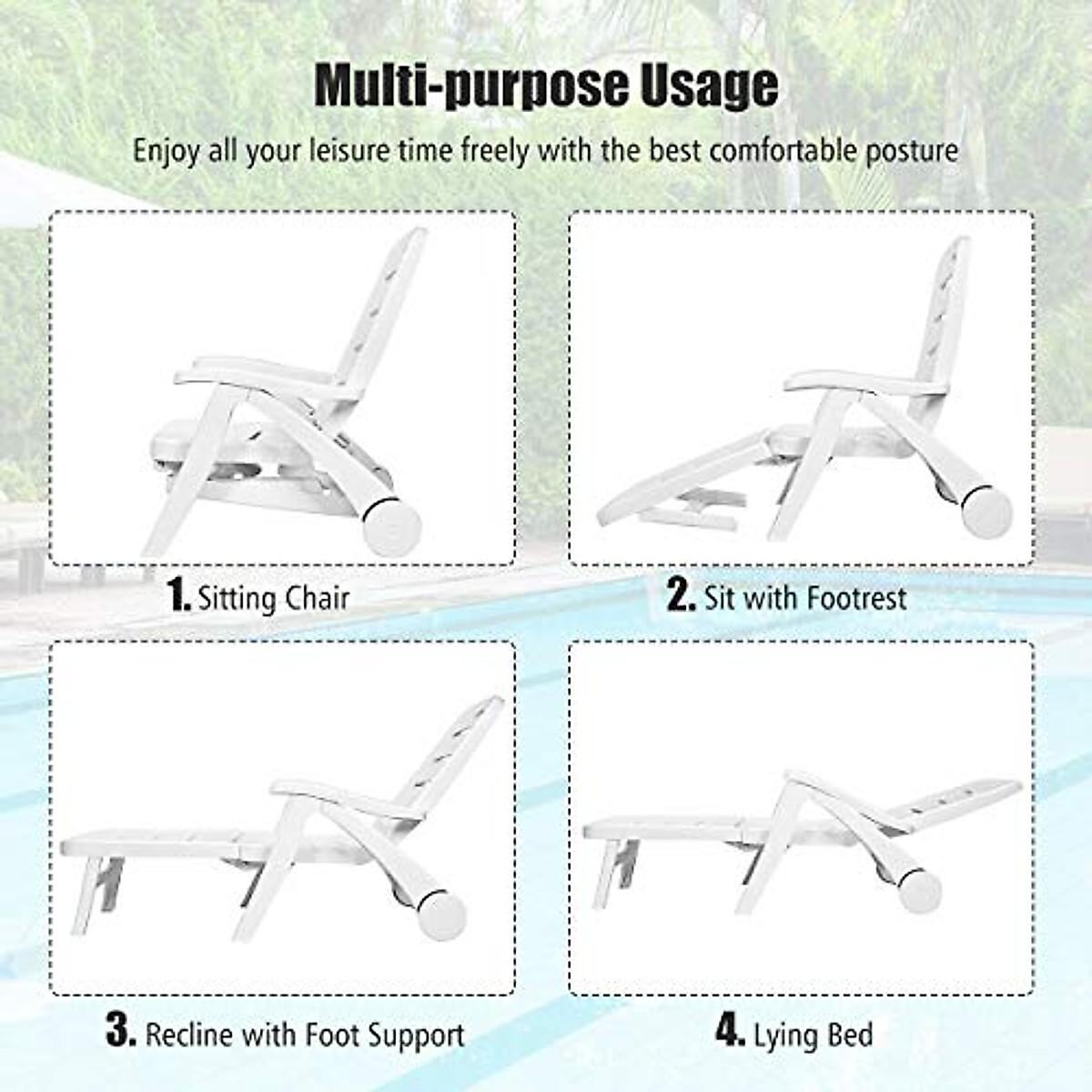 Multi-purpose Usage

Enjoy all your leisure time freely with the best comfortable posture

1. Sitting Chair

2. Sit with Footrest

3. Recline with Foot Support

4. Lying Bed