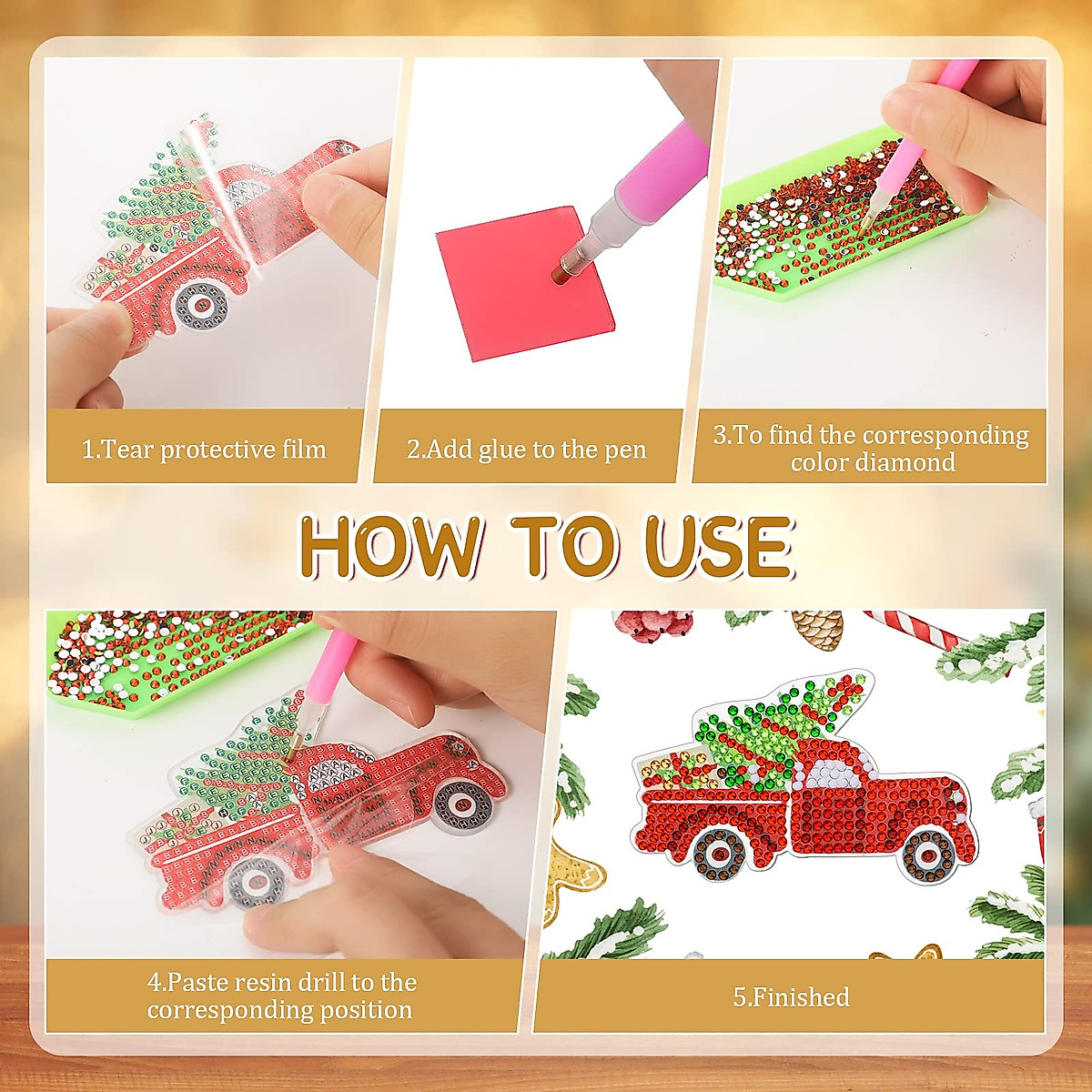 1.Tear protective film

2.Add glue to the pen

3.To find the corresponding color diamond

HOW TO USE

4.Paste resin drill to the corresponding position

5.Finished