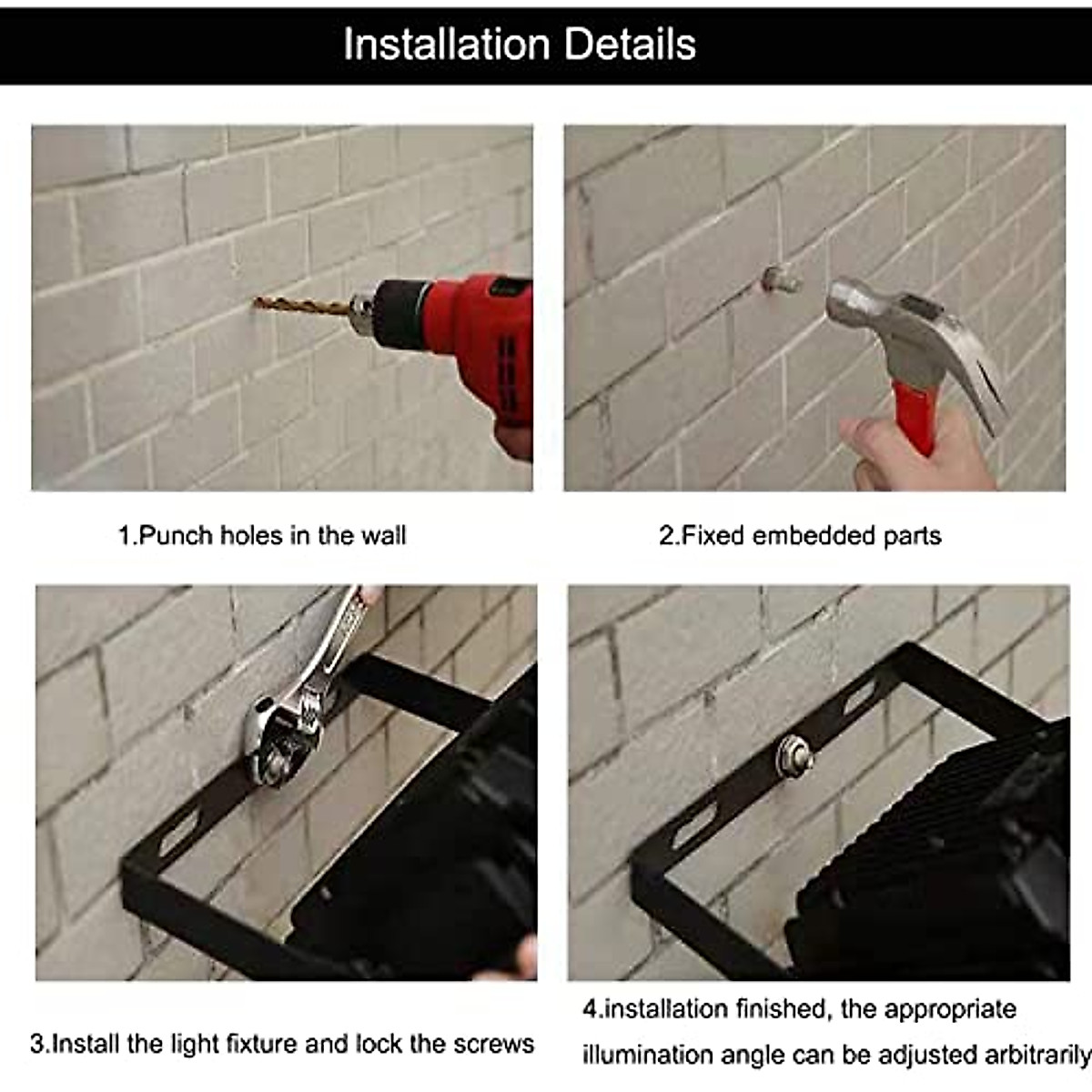 Installation Details

1.Punch holes in the wall

2.Fixed embedded parts

3.Install the light fixture and lock the screws

4.installation finished, the appropriate illumination angle can be adjusted arbitrarily