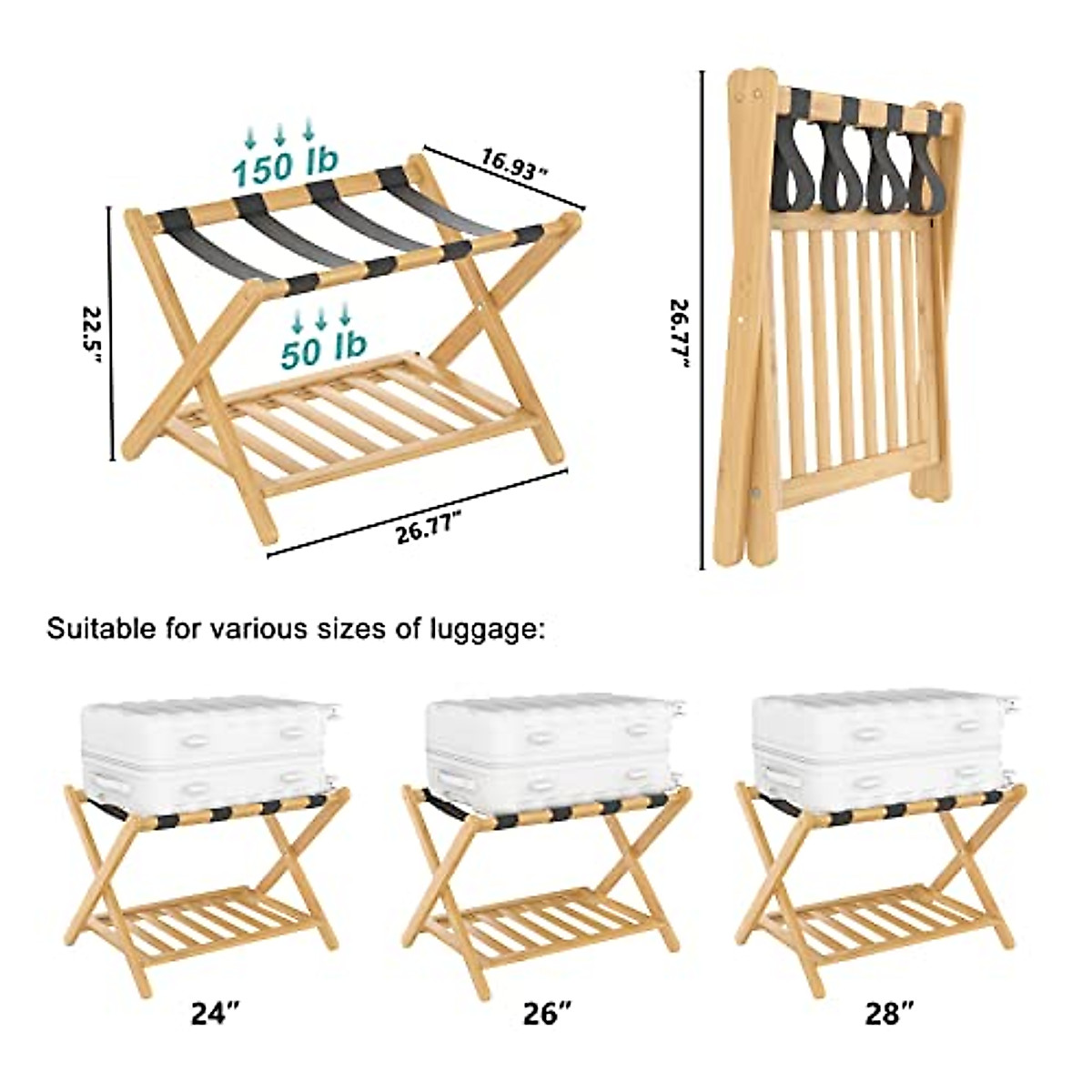 150 lb
16.93"
22.5"
50 lb
26.77"
26.77"

Suitable for various sizes of luggage:

24"
26"
28"