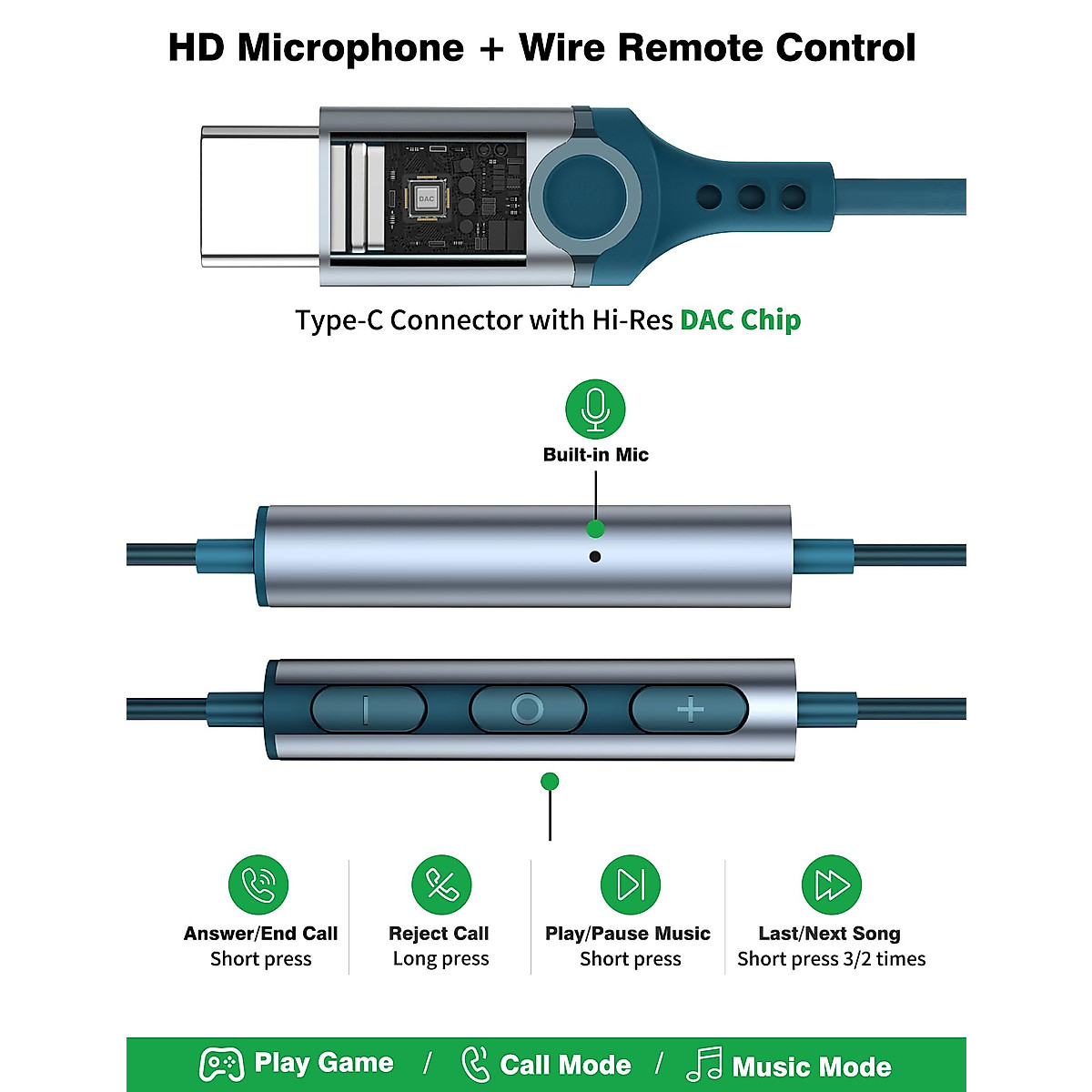 HD Microphone + Wire Remote Control

DAC

Type-C Connector with Hi-Res DAC Chip

Built-in Mic

Answer/End Call
Short press

Reject Call
Long press

Play/Pause Music
Short press

Last/Next Song
Short press 3/2 times

Play Game / Call Mode / Music Mode