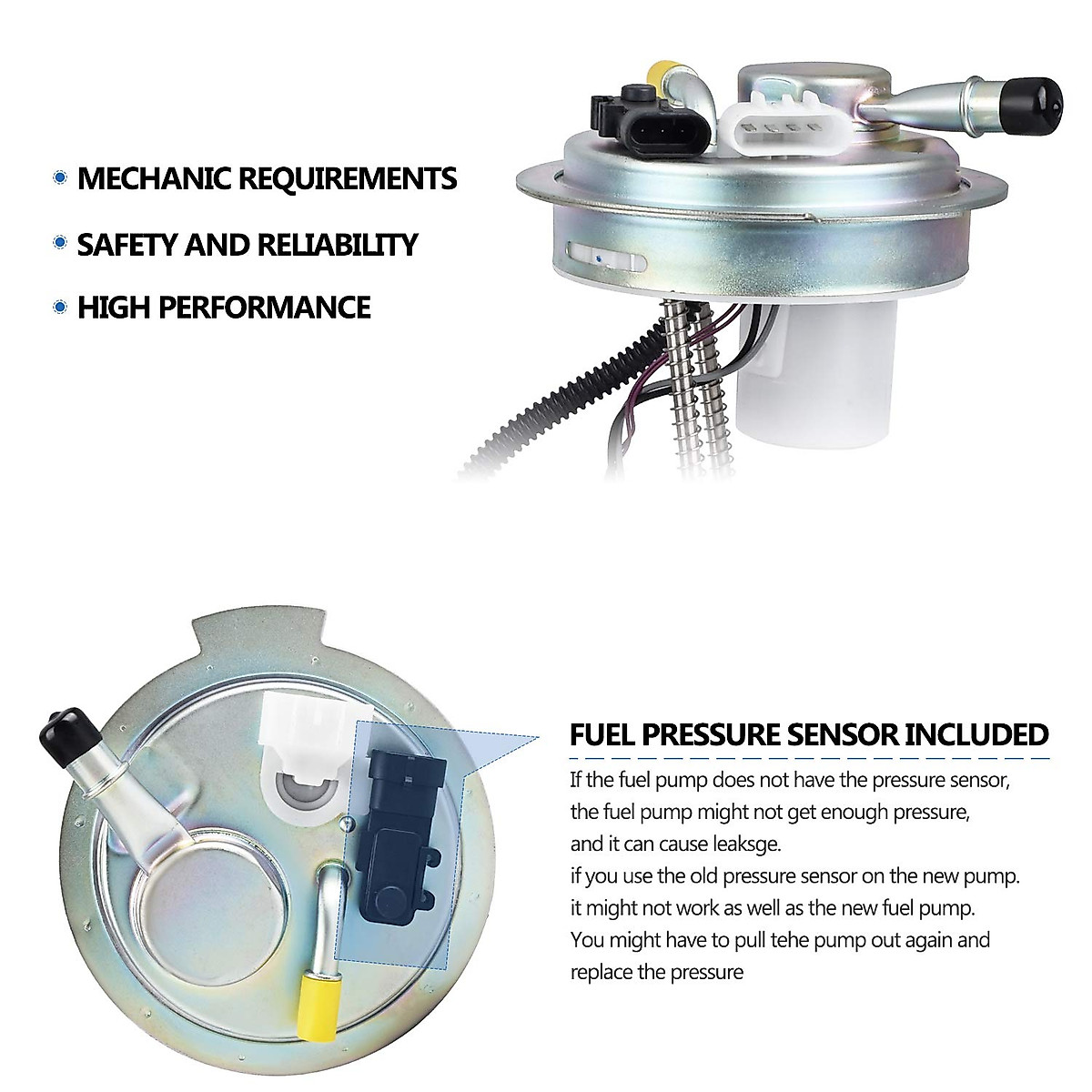 MECHANIC REQUIREMENTS

SAFETY AND RELIABILITY

HIGH PERFORMANCE

FUEL PRESSURE SENSOR INCLUDED

If the fuel pump does not have the pressure sensor, the fuel pump might not get enough pressure, and it can cause leaksge.
if you use the old pressure sensor on the new pump. it might not work as well as the new fuel pump. You might have to pull tehe pump out again and replace the pressure