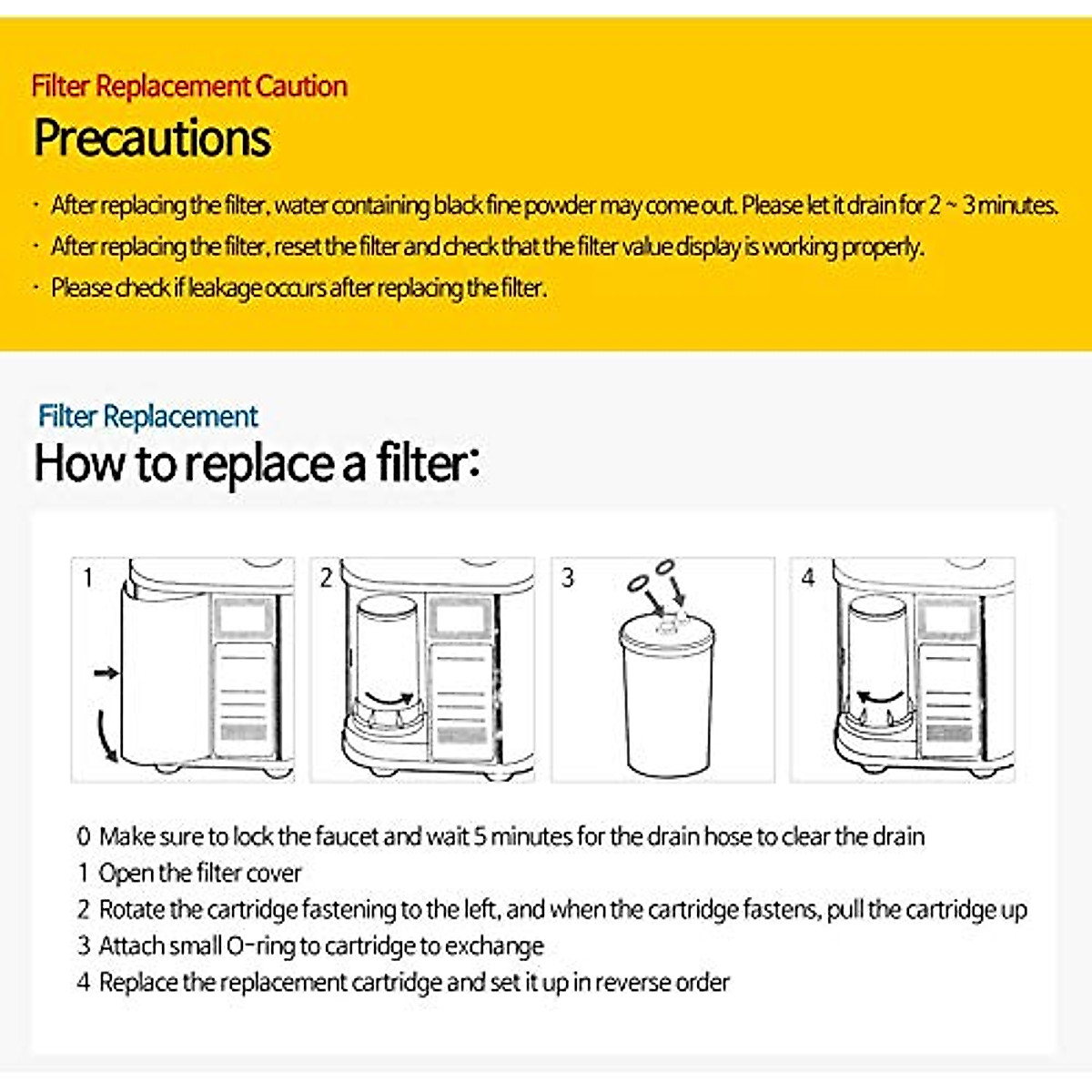 Filter Replacement Caution
Precautions

· After replacing the filter, water containing black fine powder may come out. Please let it drain for 2 ~ 3 minutes.
· After replacing the filter, reset the filter and check that the filter value display is working properly.
· Please check if leakage occurs after replacing the filter.

Filter Replacement
How to replace a filter:

1
2
3
4

0 Make sure to lock the faucet and wait 5 minutes for the drain hose to clear the drain
1 Open the filter cover
2 Rotate the cartridge fastening to the left, and when the cartridge fastens, pull the cartridge up
3 Attach small O-ring to cartridge to exchange
4 Replace the replacement cartridge and set it up in reverse order