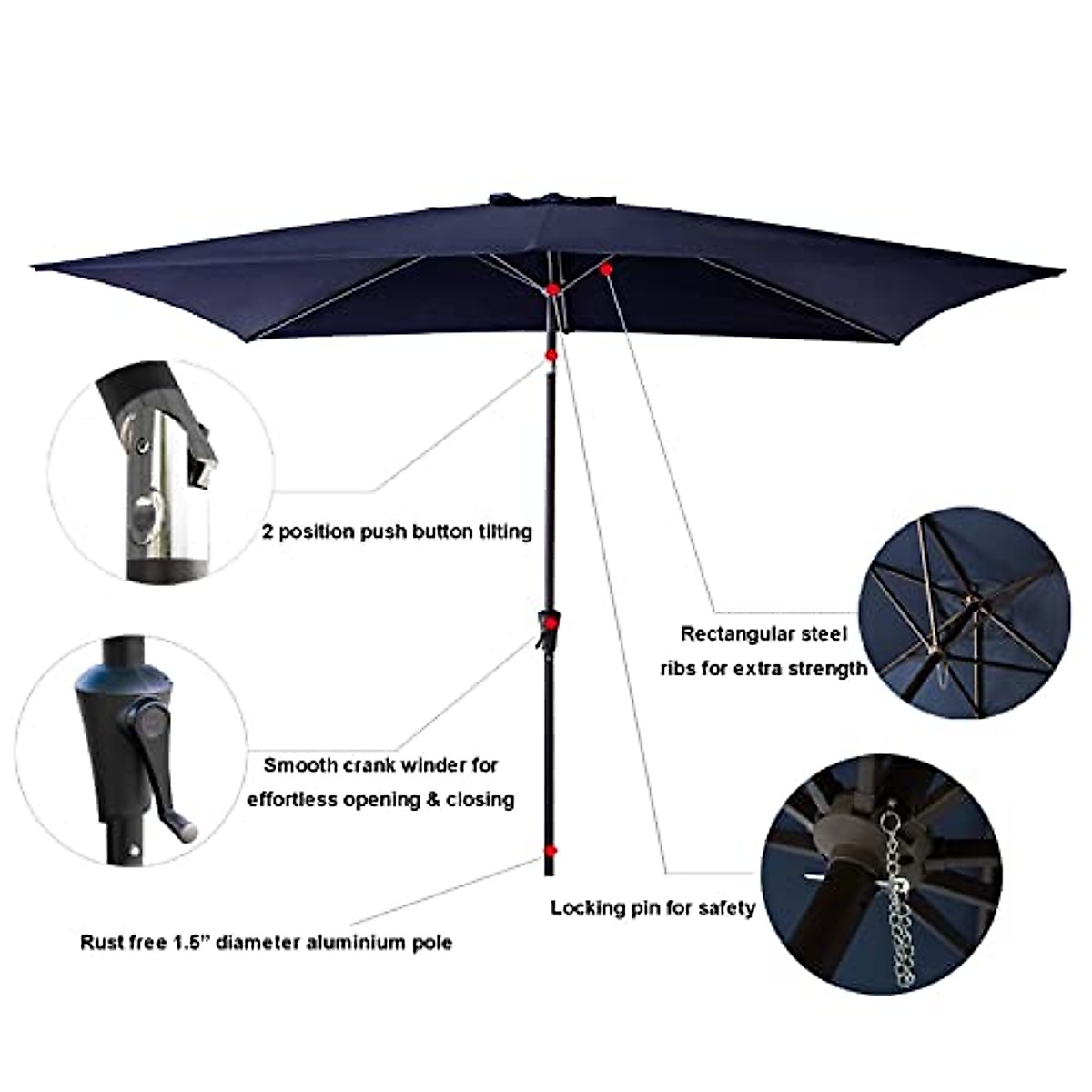 2 position push button tilting

Rectangular steel ribs for extra strength

Smooth crank winder for effortless opening & closing

Locking pin for safety

Rust free 1.5" diameter aluminium pole