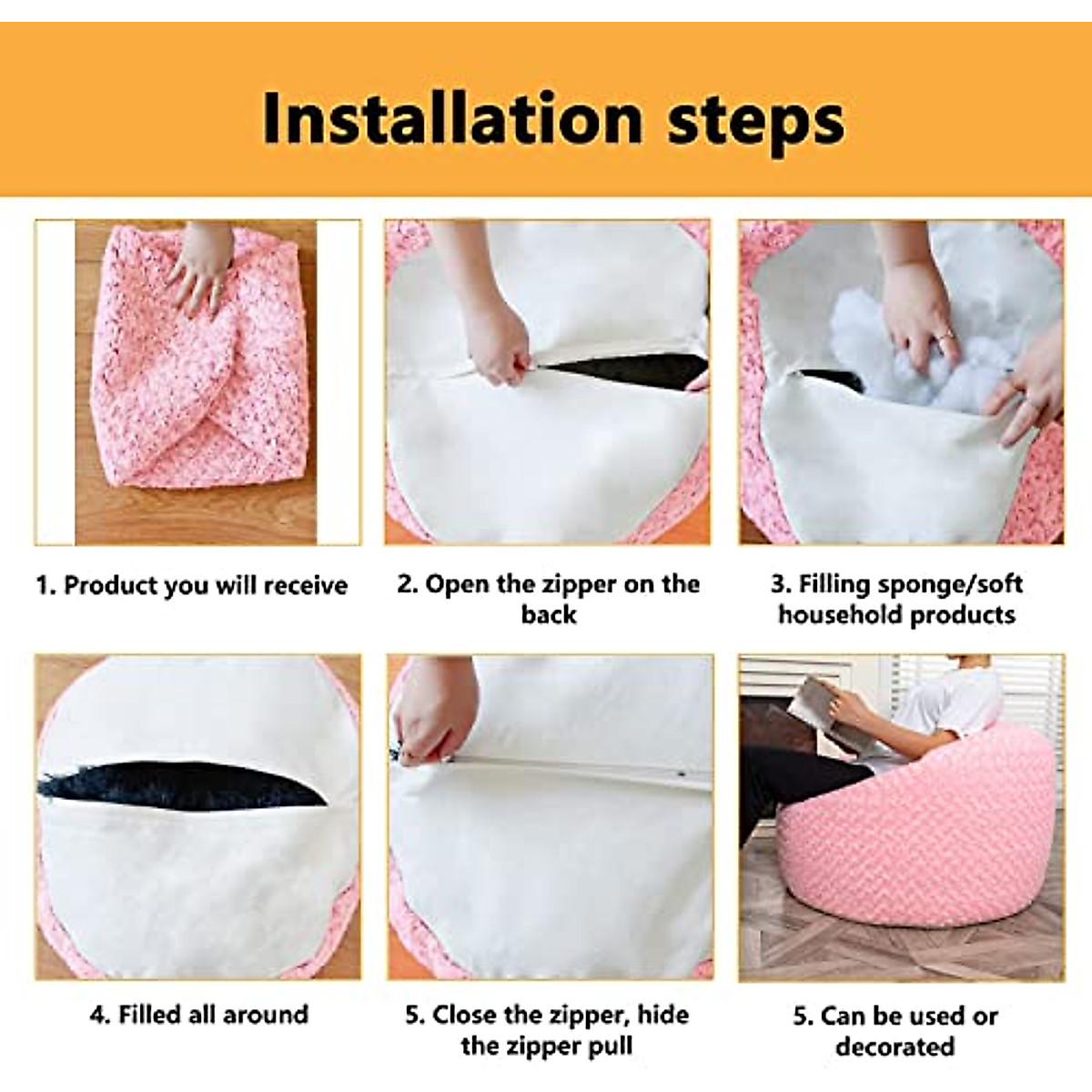 Installation steps

1. Product you will receive

2. Open the zipper on the back

3. Filling sponge/soft household products

4. Filled all around

5. Close the zipper, hide the zipper pull

5. Can be used or decorated