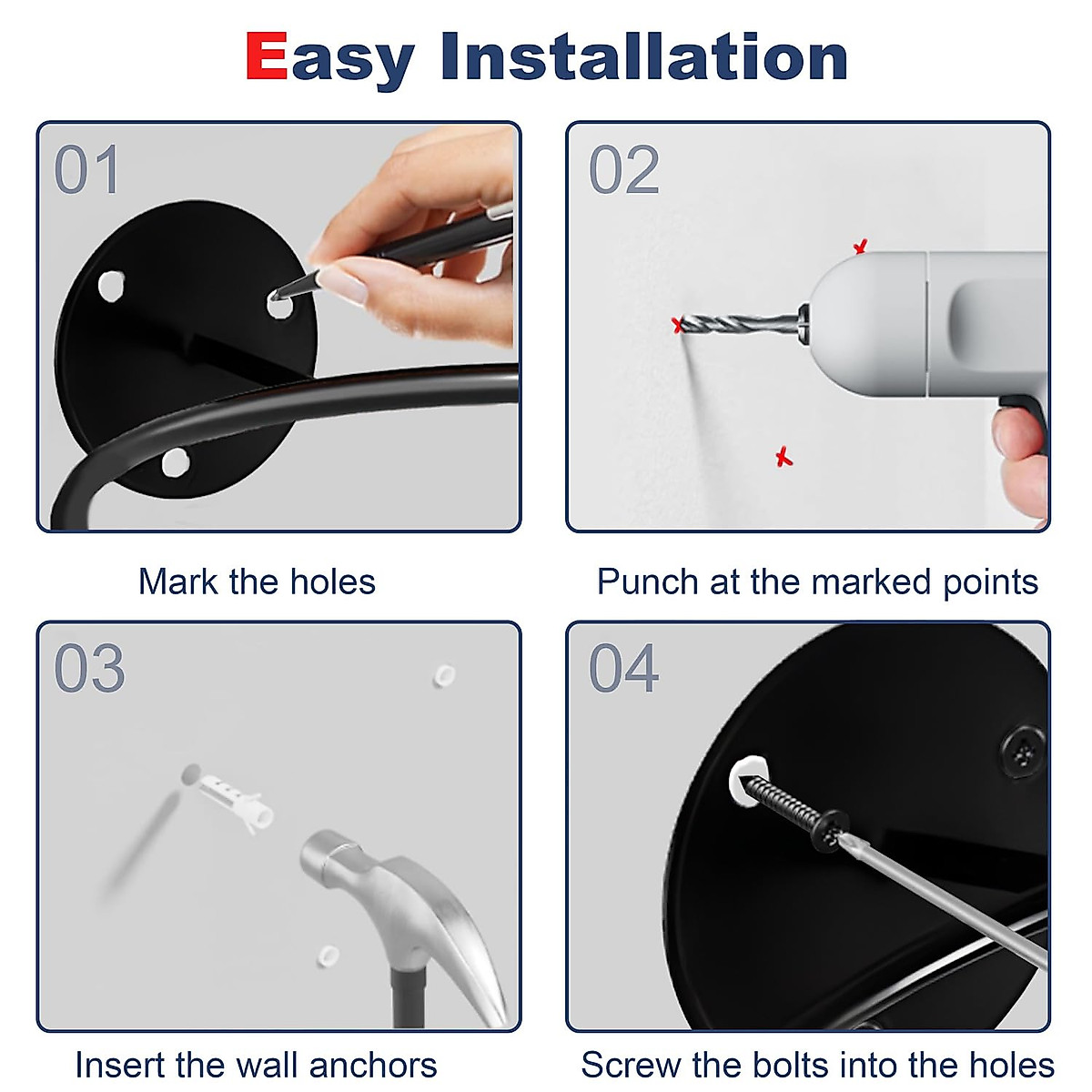 Easy Installation

01

Mark the holes

02

Punch at the marked points

03

Insert the wall anchors

04

Screw the bolts into the holes