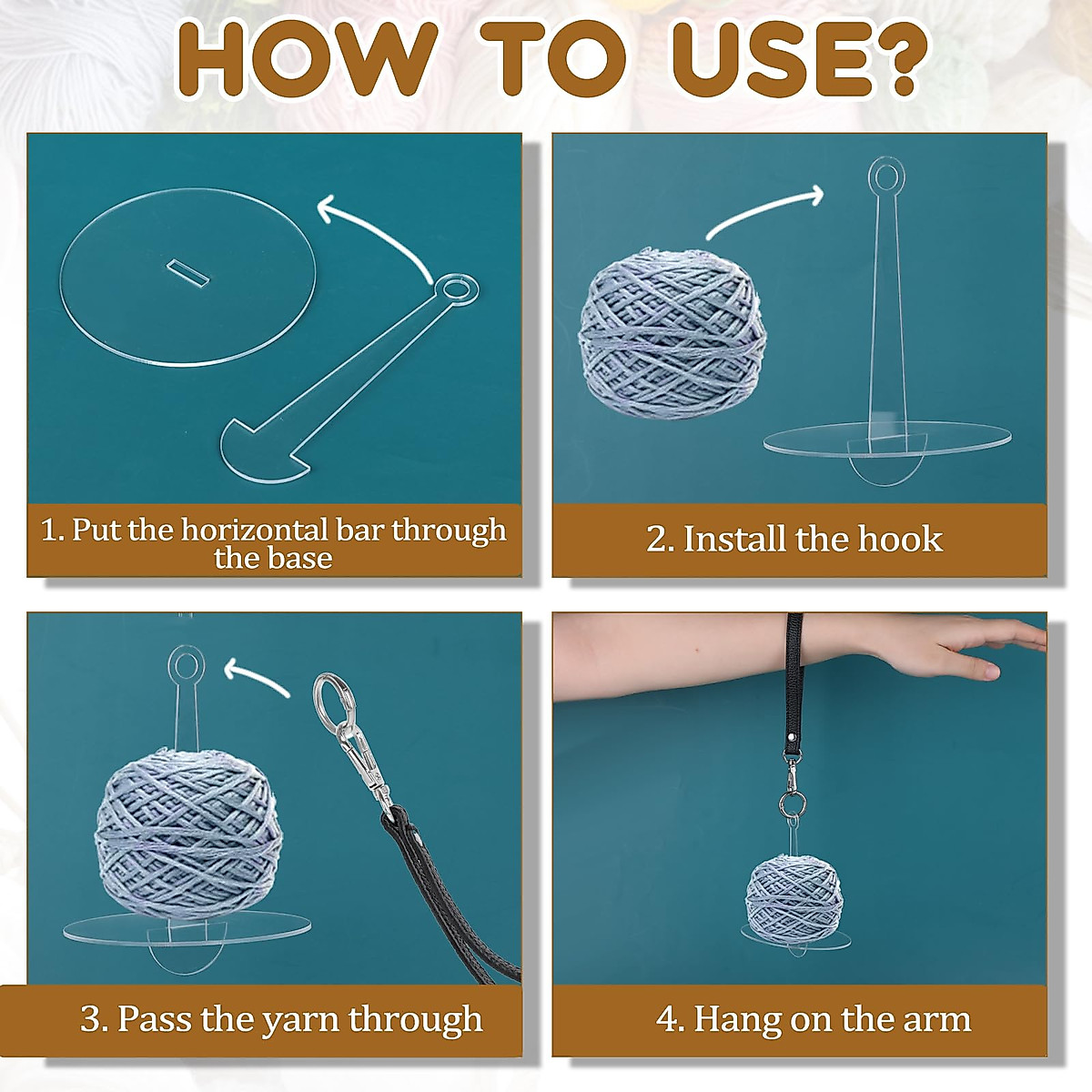 HOW TO USE?

1. Put the horizontal bar through the base

2. Install the hook

3. Pass the yarn through

4. Hang on the arm