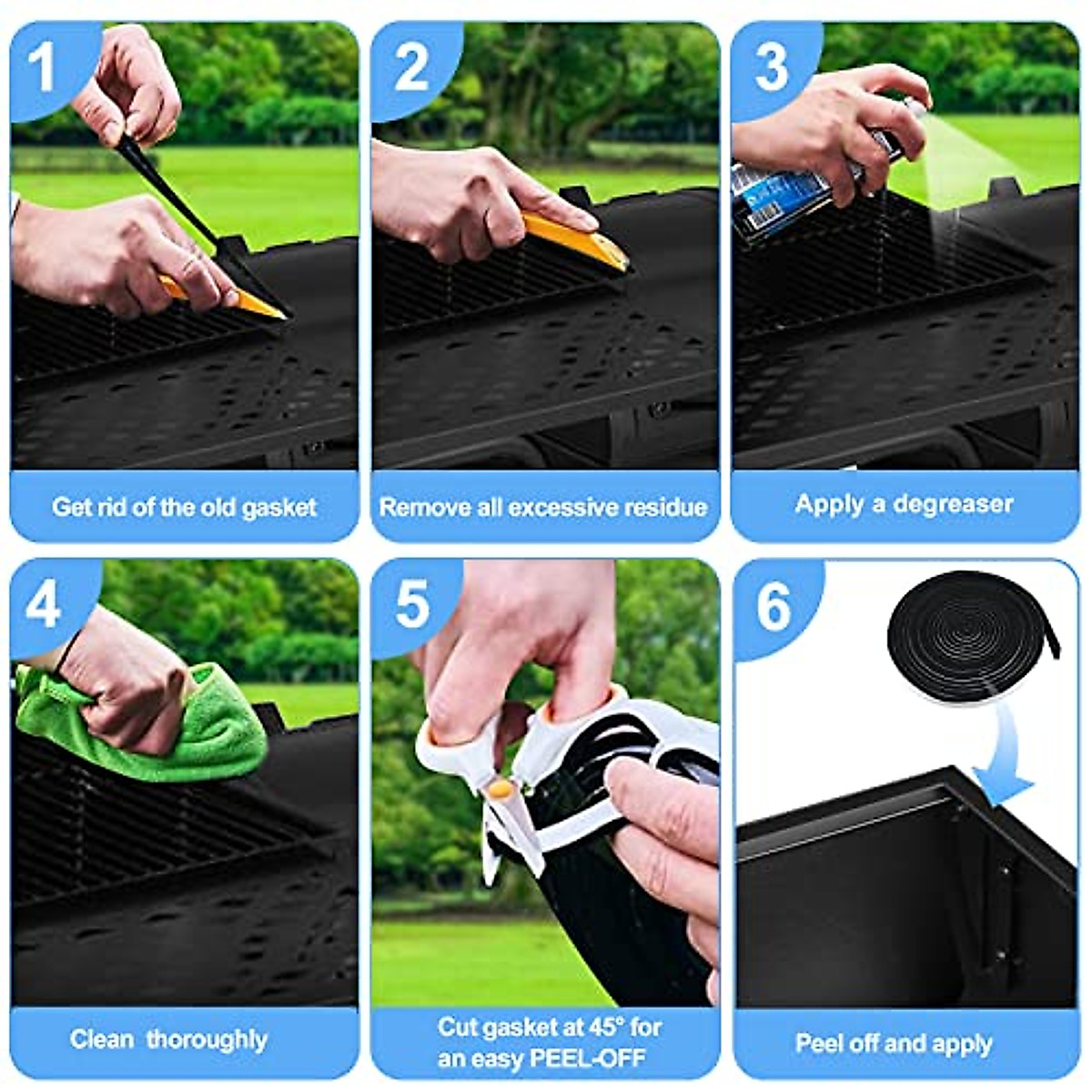 1

Get rid of the old gasket

2

Remove all excessive residue

3

Apply a degreaser

4

Clean thoroughly

5

Cut gasket at 45° for an easy PEEL-OFF

6

Peel off and apply