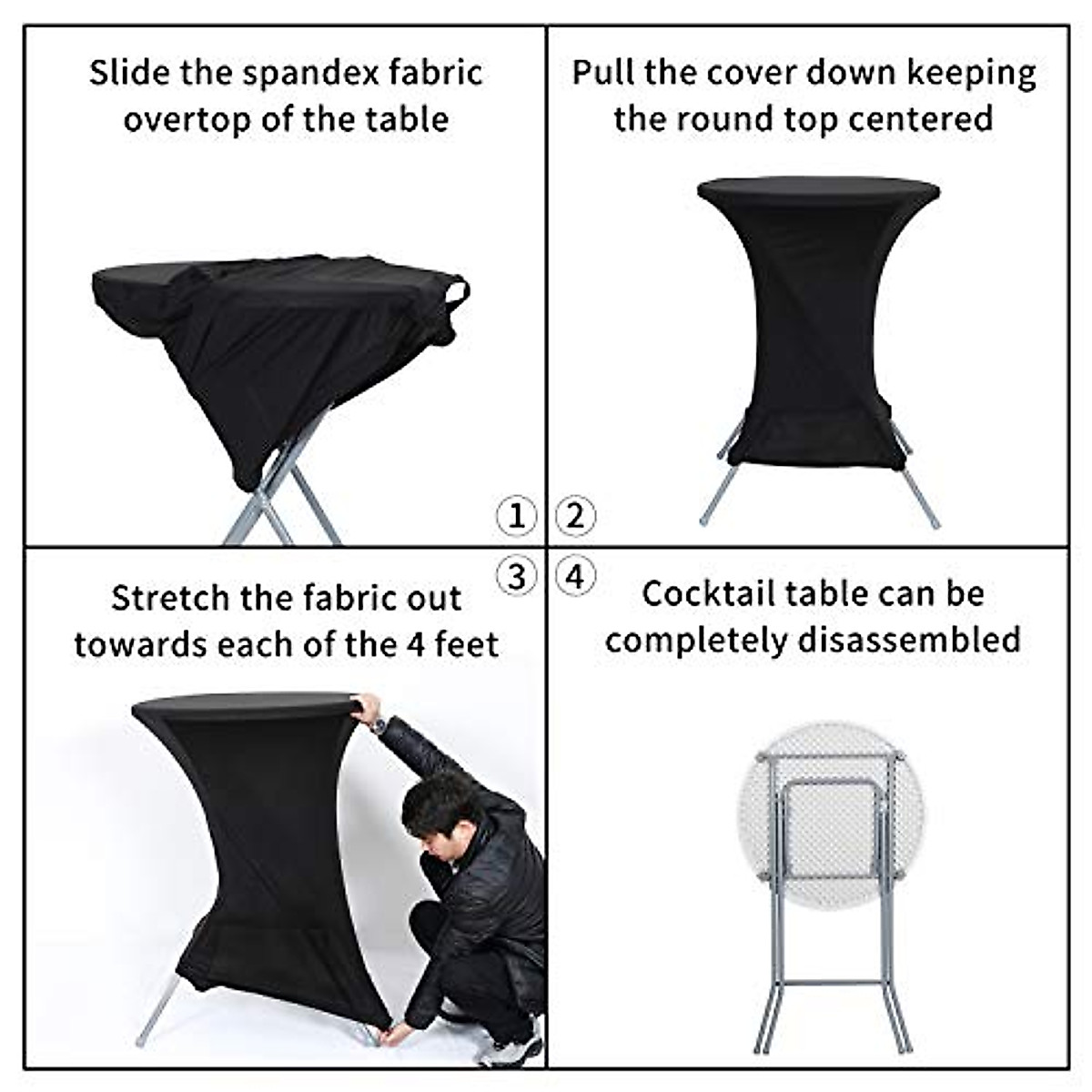 Slide the spandex fabric overtop of the table

①

Pull the cover down keeping the round top centered

②

③

Stretch the fabric out towards each of the 4 feet

④

Cocktail table can be completely disassembled