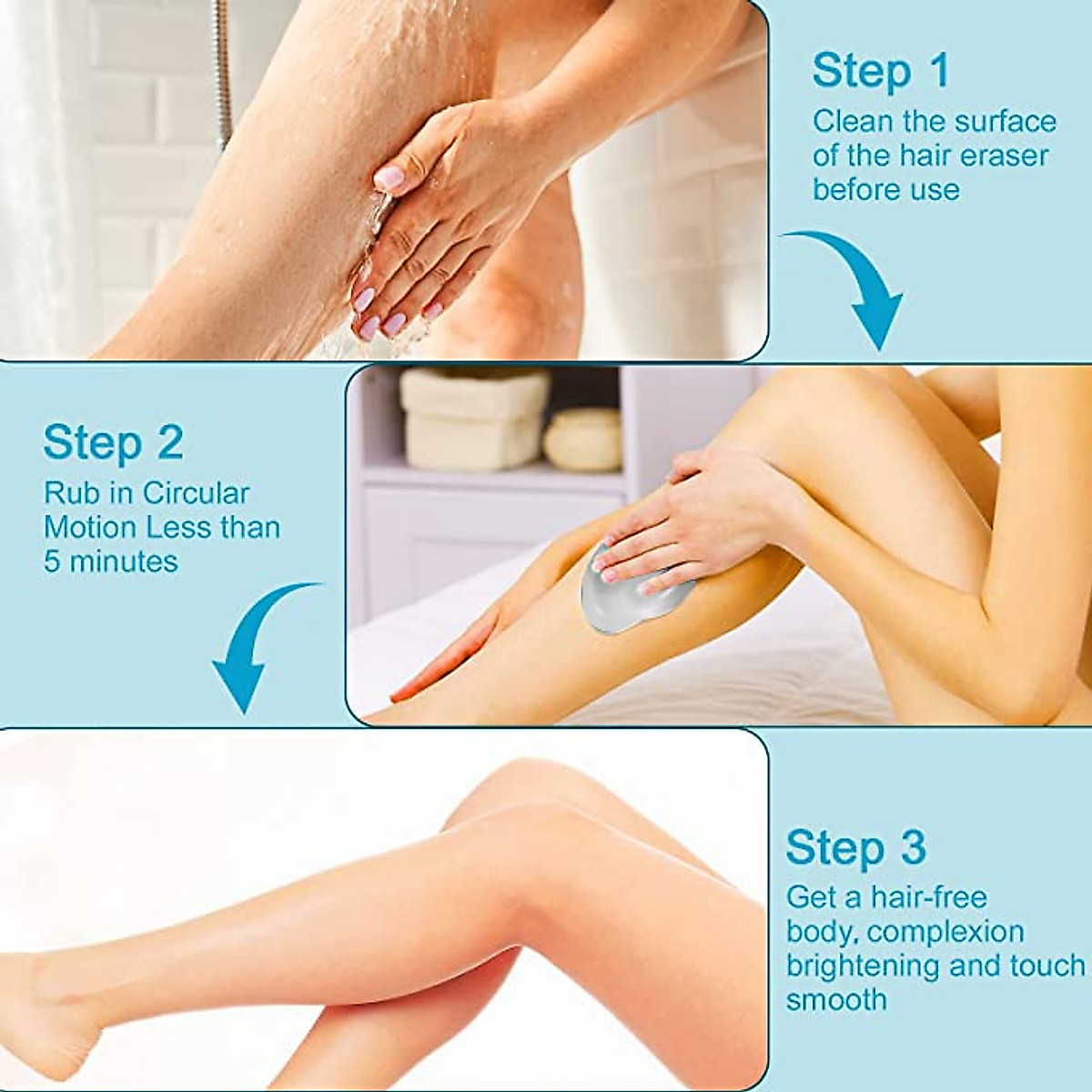 Step 1
Clean the surface of the hair eraser before use

Step 2
Rub in Circular Motion Less than 5 minutes

Step 3
Get a hair-free body, complexion brightening and touch smooth