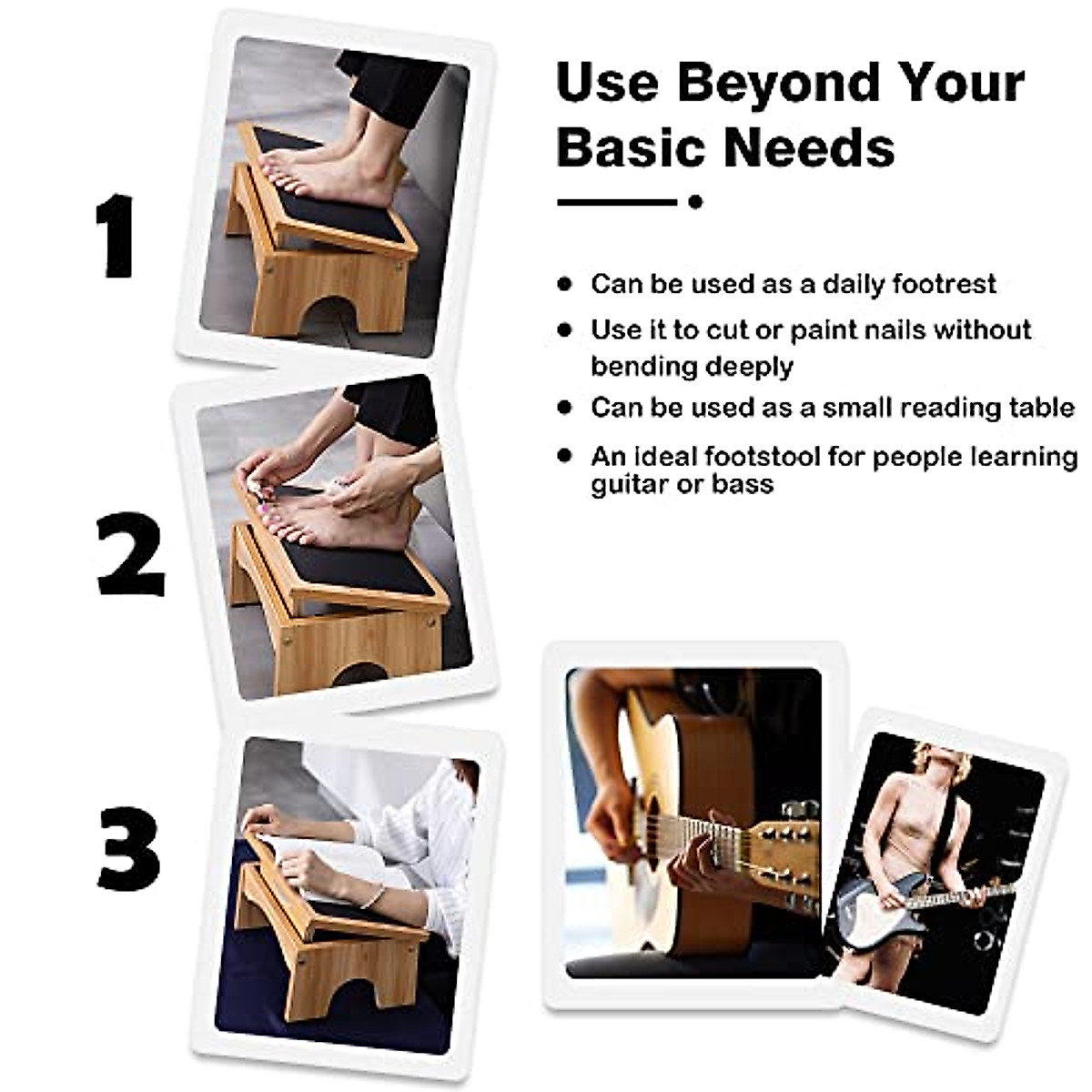 Use Beyond Your Basic Needs

1

2

3

- Can be used as a daily footrest
- Use it to cut or paint nails without bending deeply
- Can be used as a small reading table
- An ideal footstool for people learning guitar or bass