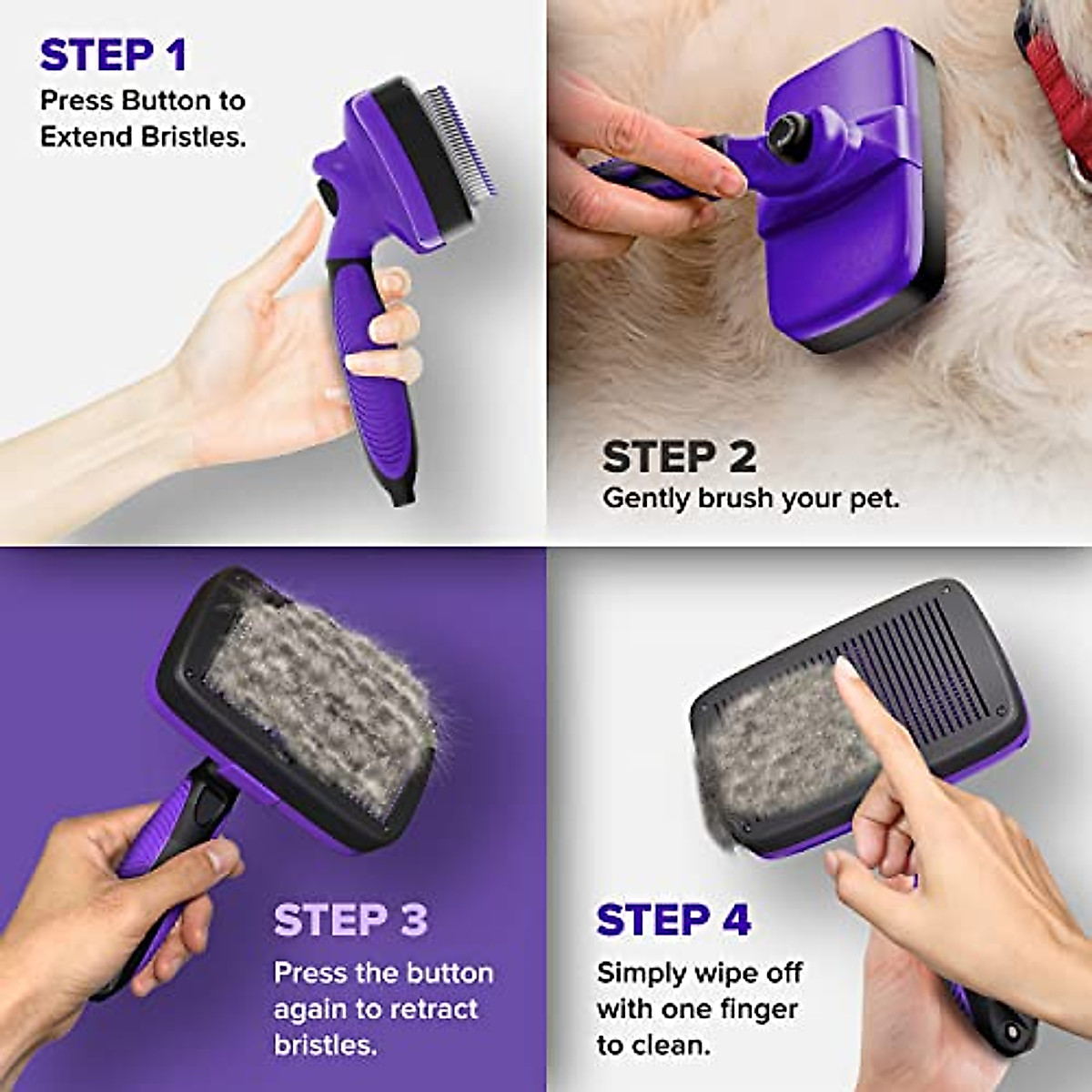 STEP 1
Press Button to Extend Bristles.

STEP 2
Gently brush your pet.

STEP 3
Press the button again to retract bristles.

STEP 4
Simply wipe off with one finger to clean.