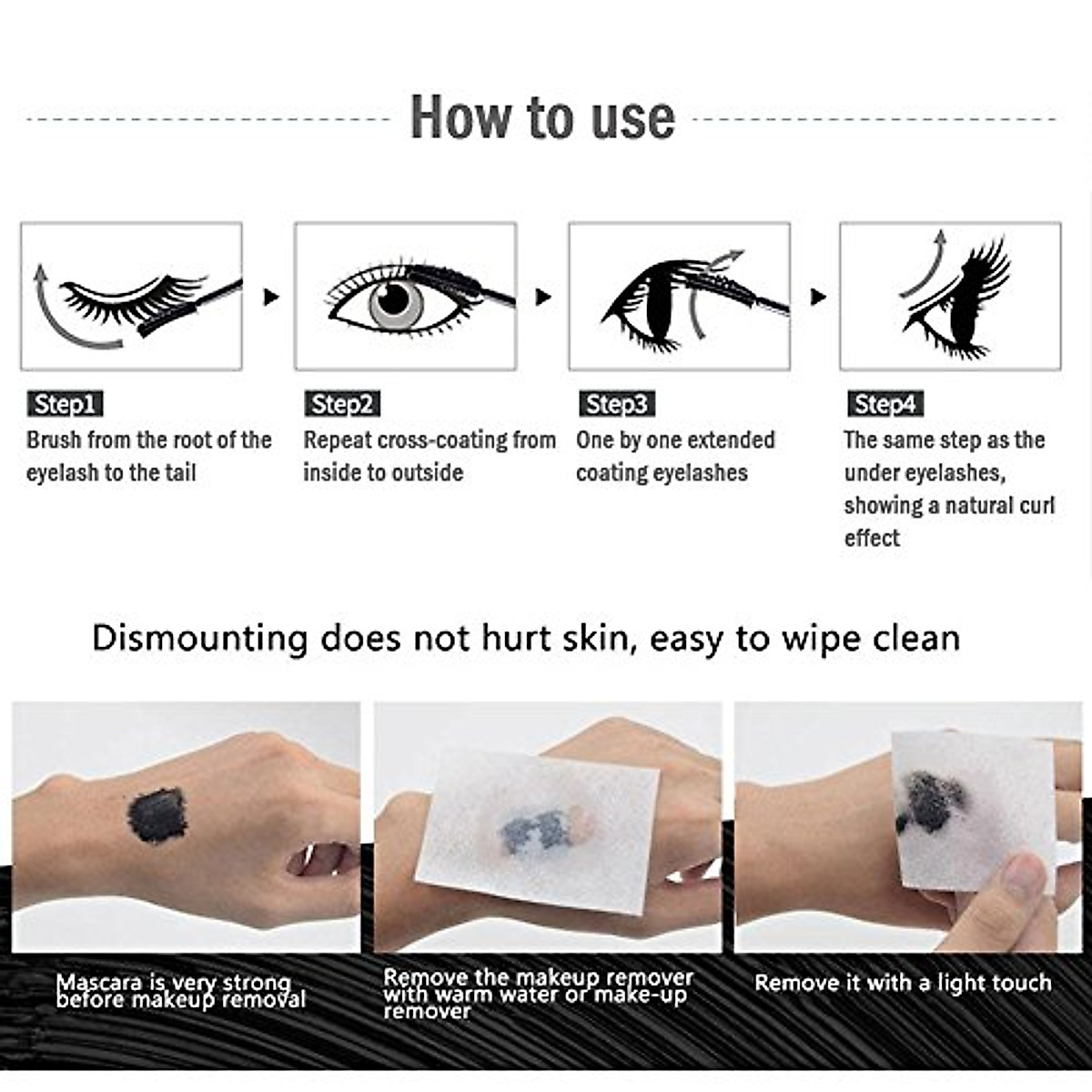 How to use

Step1
Brush from the root of the eyelash to the tail

Step2
Repeat cross-coating from inside to outside

Step3
One by one extended coating eyelashes

Step4
The same step as the under eyelashes, showing a natural curl effect

Dismounting does not hurt skin, easy to wipe clean

Mascara is very strong before makeup removal

Remove the makeup remover with warm water or make-up remover

Remove it with a light touch