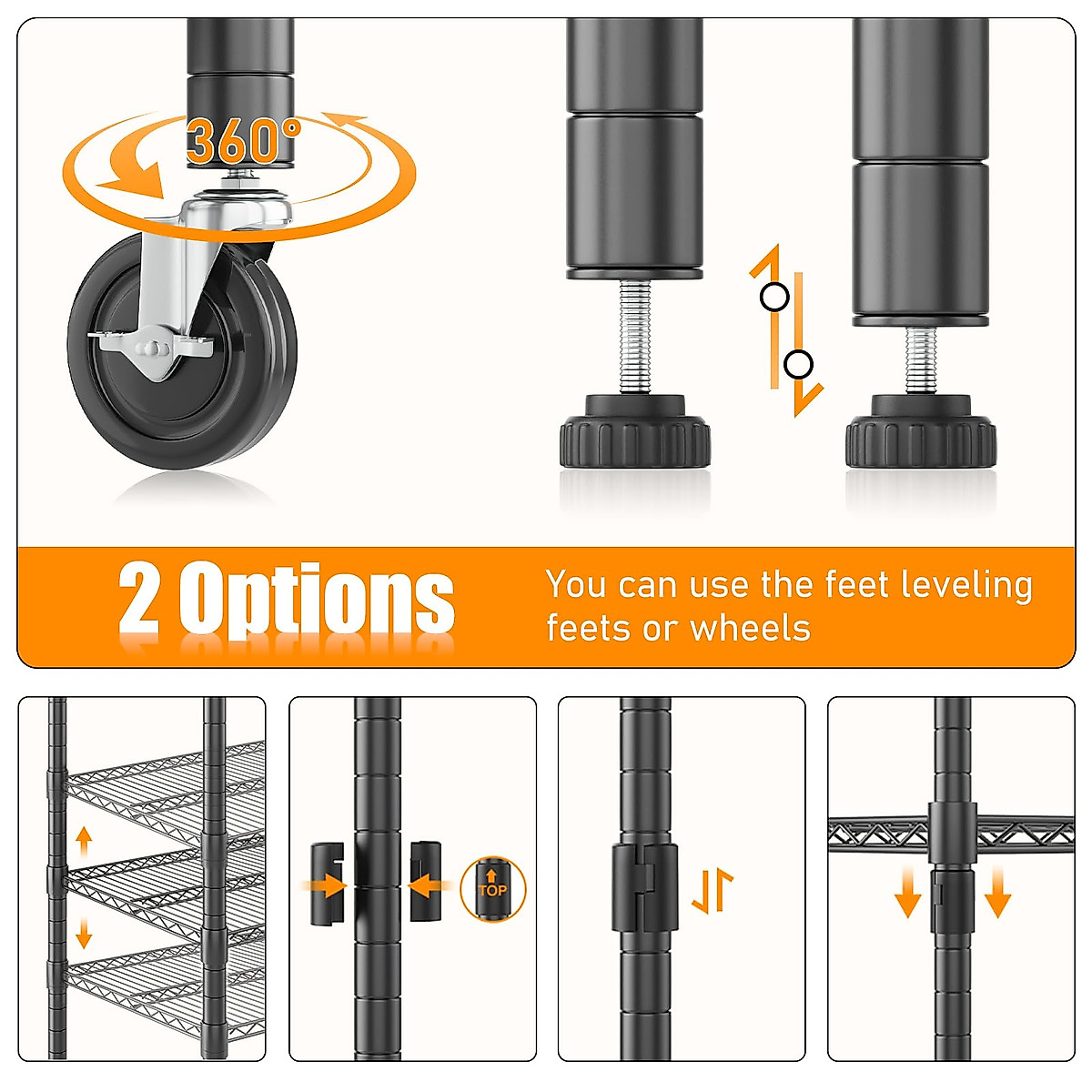 360°

2 Options

You can use the feet leveling feets or wheels

TOP