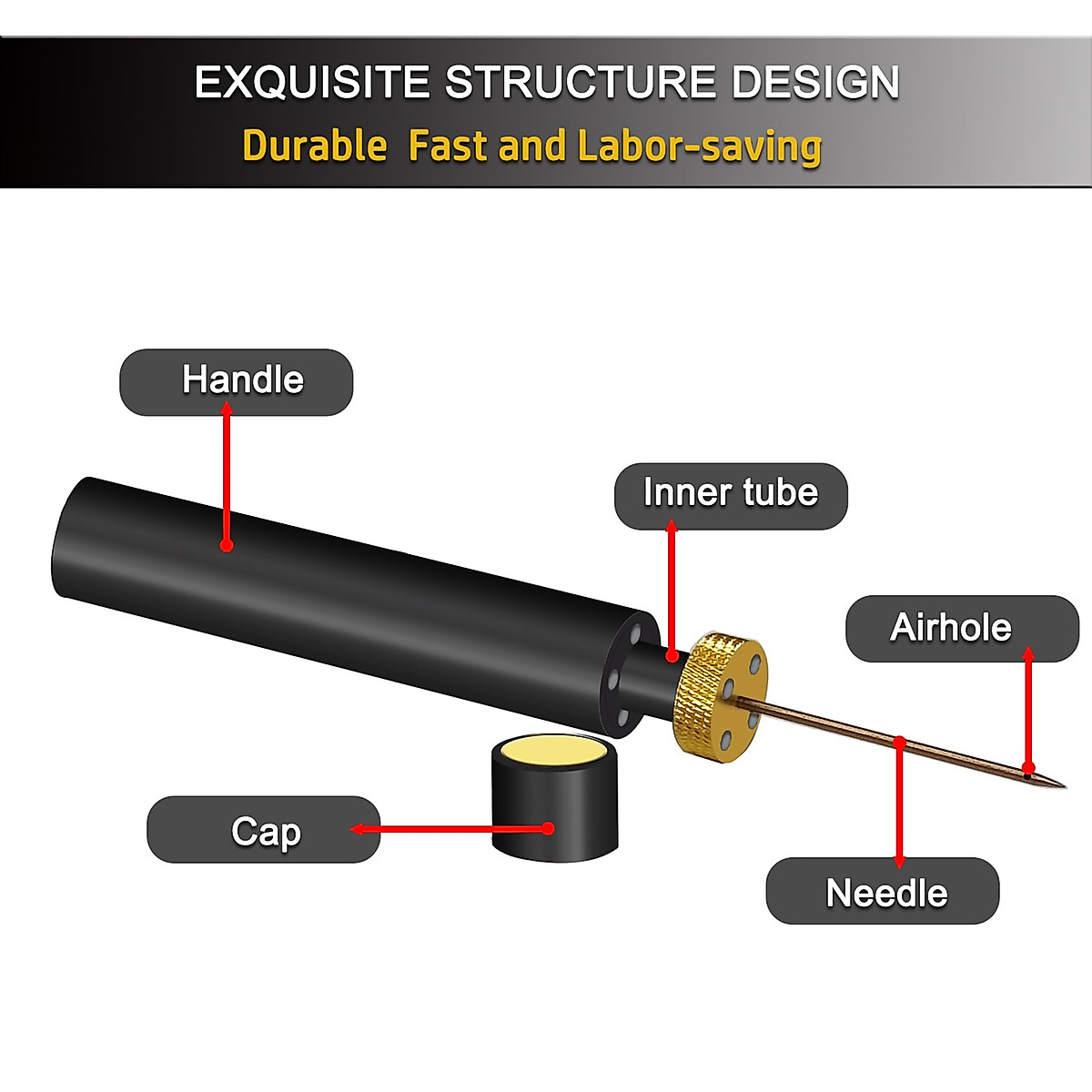 EXQUISITE STRUCTURE DESIGN
Durable Fast and Labor-saving

Handle

Inner tube

Airhole

Cap

Needle