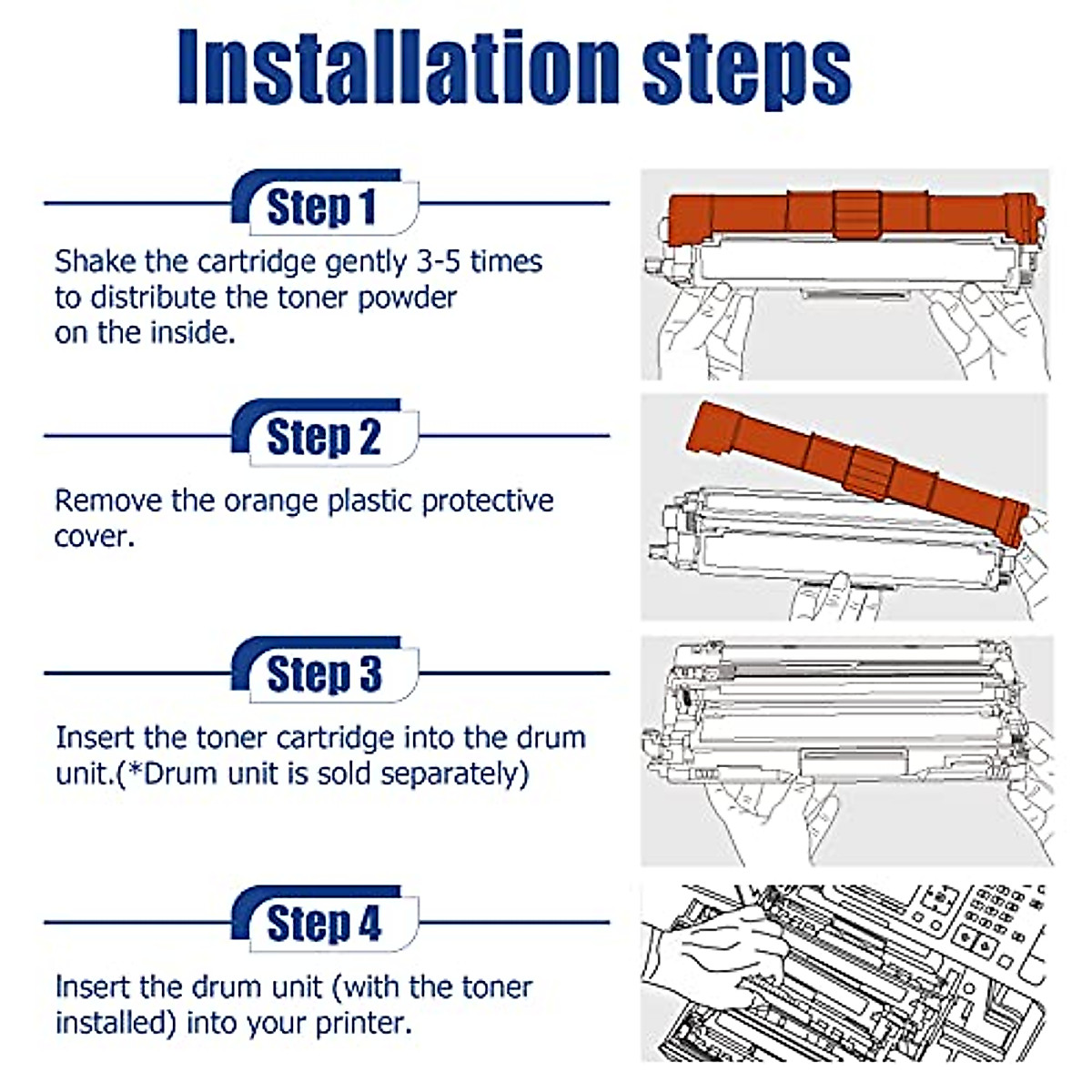 Installation steps

Step 1

Shake the cartridge gently 3-5 times to distribute the toner powder on the inside.

Step 2

Remove the orange plastic protective cover.

Step 3

Insert the toner cartridge into the drum unit.(*Drum unit is sold separately)

Step 4

Insert the drum unit (with the toner installed) into your printer.