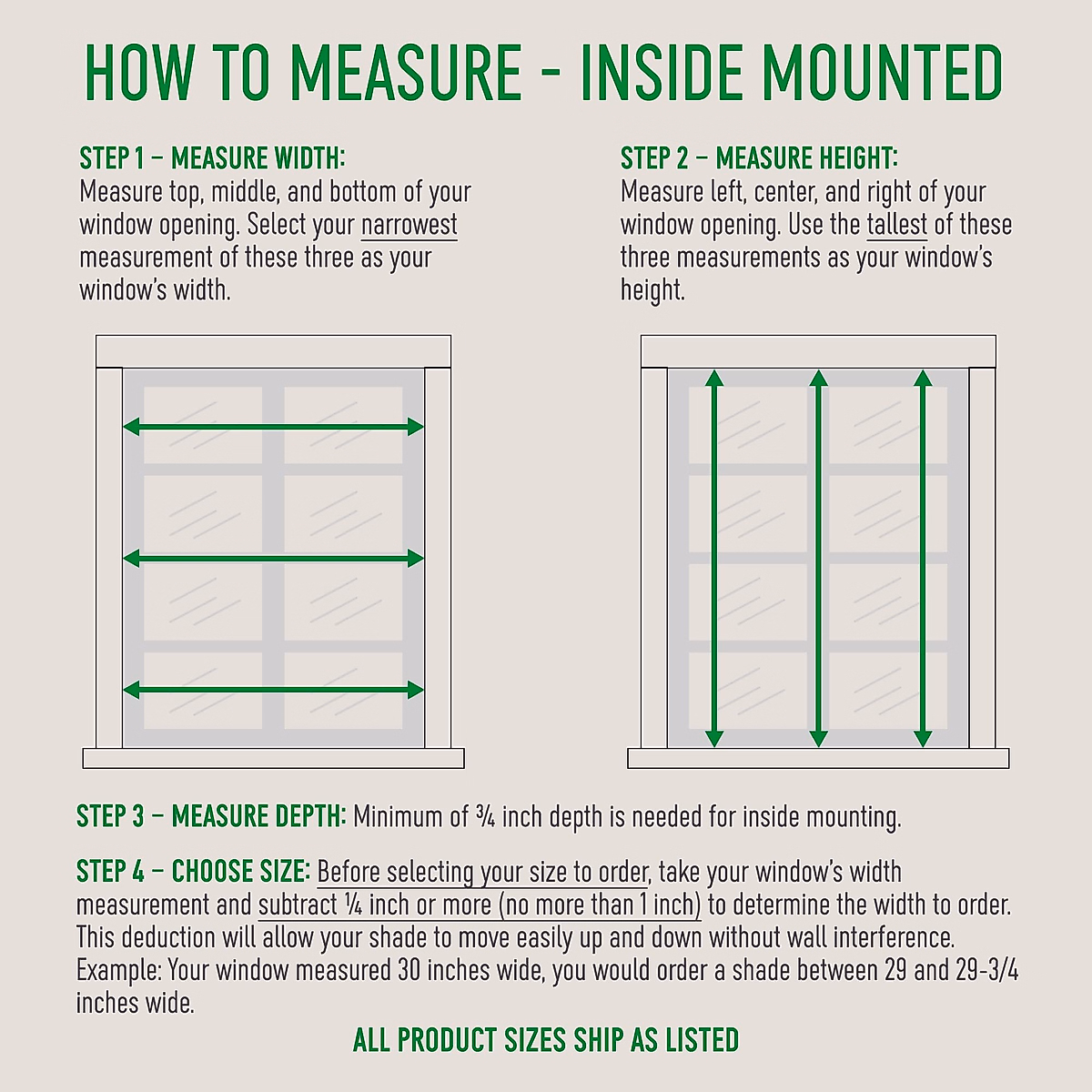 HOW TO MEASURE - INSIDE MOUNTED

STEP 1 – MEASURE WIDTH:
Measure top, middle, and bottom of your window opening. Select your narrowest measurement of these three as your window's width.

STEP 2 – MEASURE HEIGHT:
Measure left, center, and right of your window opening. Use the tallest of these three measurements as your window's height.

STEP 3 – MEASURE DEPTH: Minimum of ¾ inch depth is needed for inside mounting.

STEP 4 – CHOOSE SIZE: Before selecting your size to order, take your window's width measurement and subtract ¼ inch or more (no more than 1 inch) to determine the width to order. This deduction will allow your shade to move easily up and down without wall interference. Example: Your window measured 30 inches wide, you would order a shade between 29 and 29-3/4 inches wide.

ALL PRODUCT SIZES SHIP AS LISTED