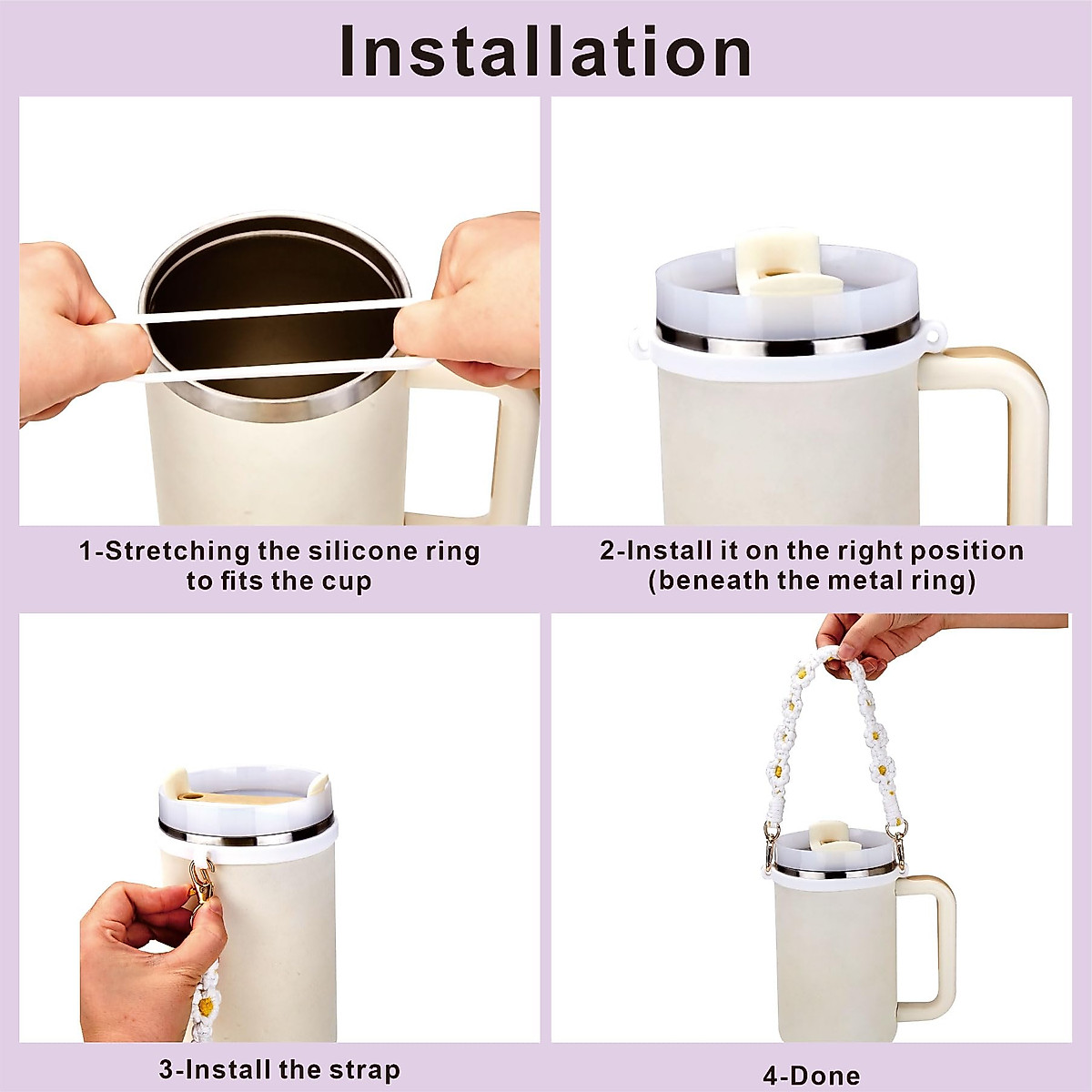 Installation

1-Stretching the silicone ring to fits the cup

2-Install it on the right position (beneath the metal ring)

3-Install the strap

4-Done