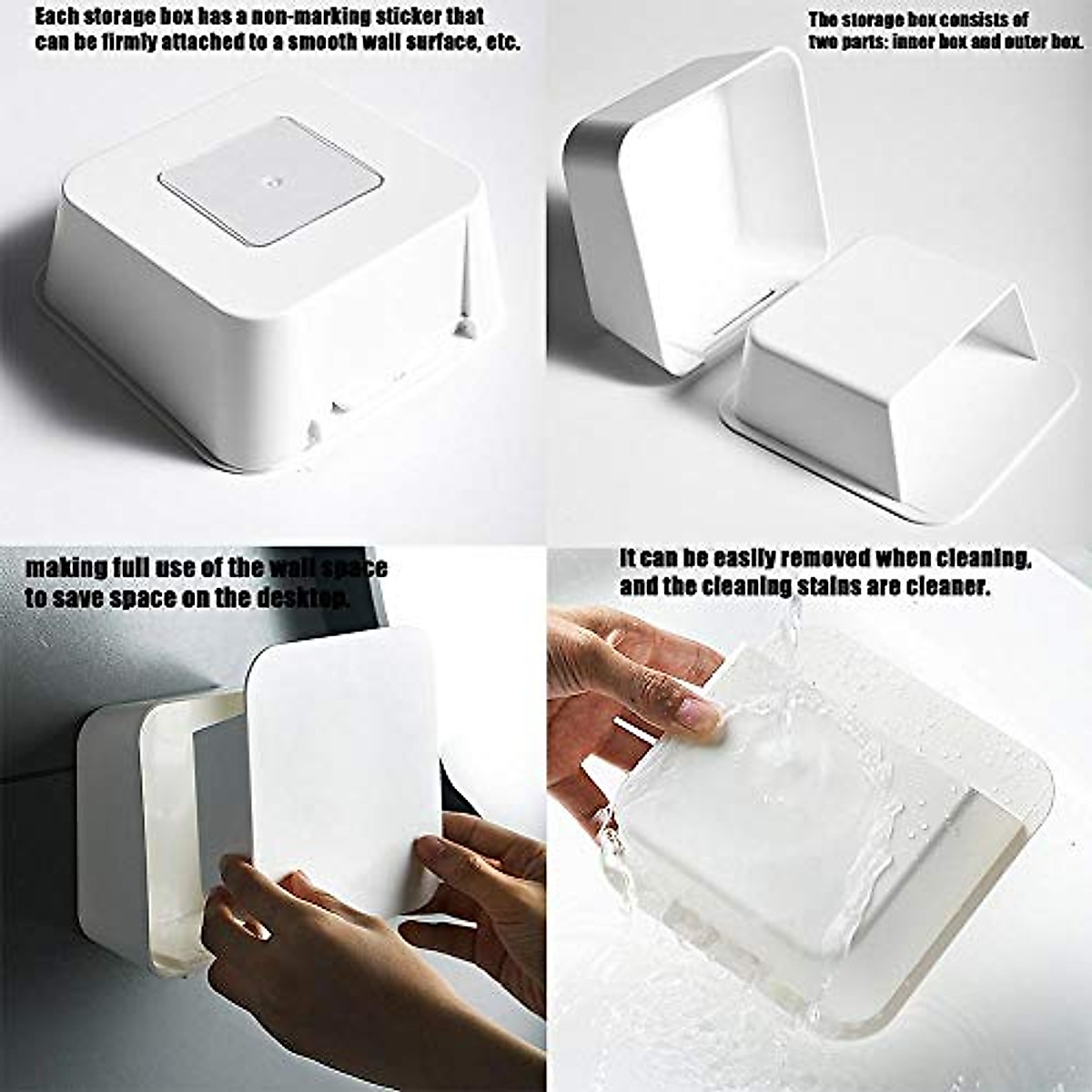 Each storage box has a non-marking sticker that can be firmly attached to a smooth wall surface, etc.

The storage box consists of two parts: inner box and outer box.

making full use of the wall space to save space on the desktop.

It can be easily removed when cleaning, and the cleaning stains are cleaner.