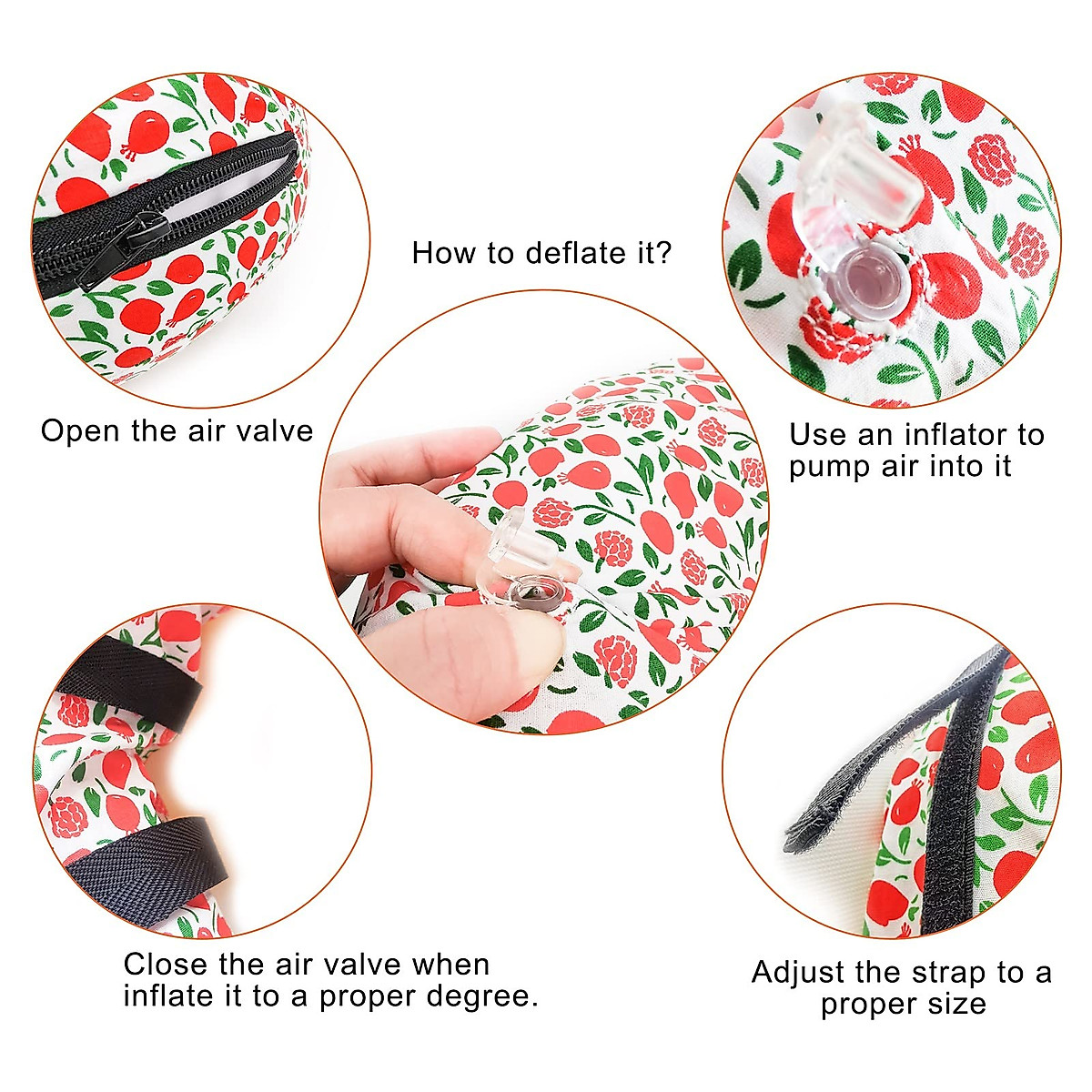 How to deflate it?

Open the air valve

Use an inflator to pump air into it

Close the air valve when inflate it to a proper degree.

Adjust the strap to a proper size