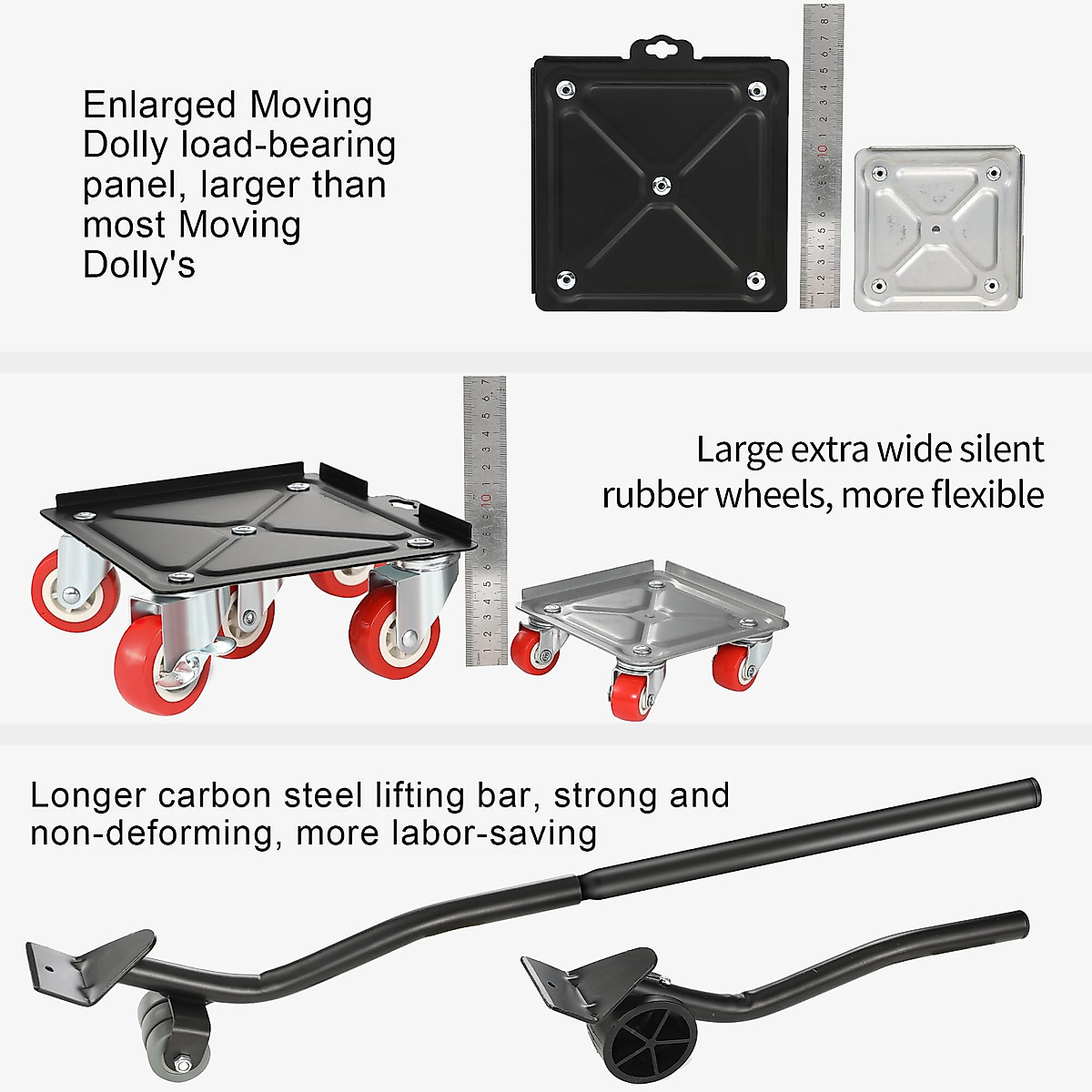 Enlarged Moving Dolly load-bearing panel, larger than most Moving Dolly's

Large extra wide silent rubber wheels, more flexible

Longer carbon steel lifting bar, strong and non-deforming, more labor-saving