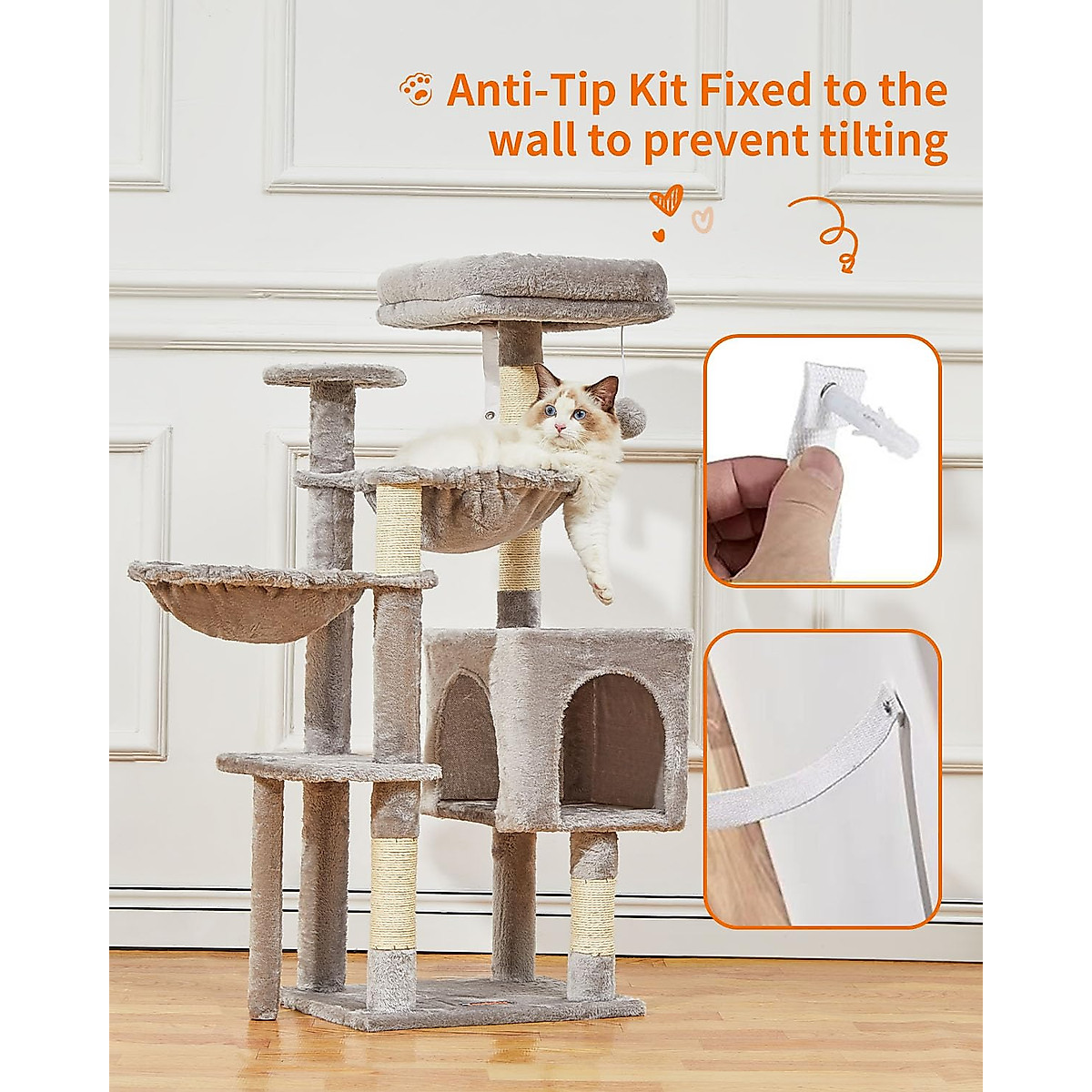 Anti-Tip Kit Fixed to the wall to prevent tilting