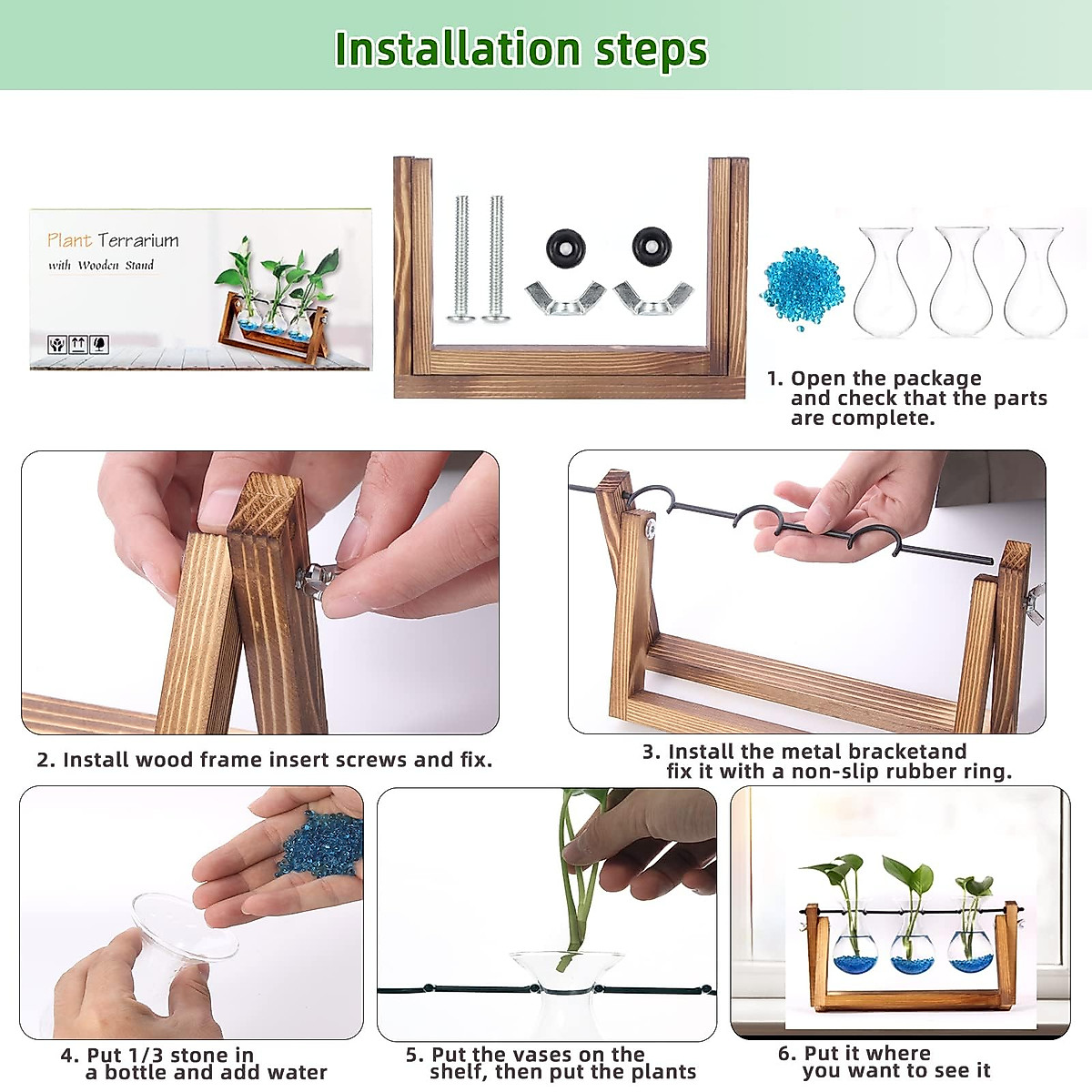 Installation steps

Plant Terrarium
with Wooden Stand

1. Open the package and check that the parts are complete.

2. Install wood frame insert screws and fix.

3. Install the metal bracketand fix it with a non-slip rubber ring.

4. Put 1/3 stone in a bottle and add water

5. Put the vases on the shelf, then put the plants

6. Put it where you want to see it