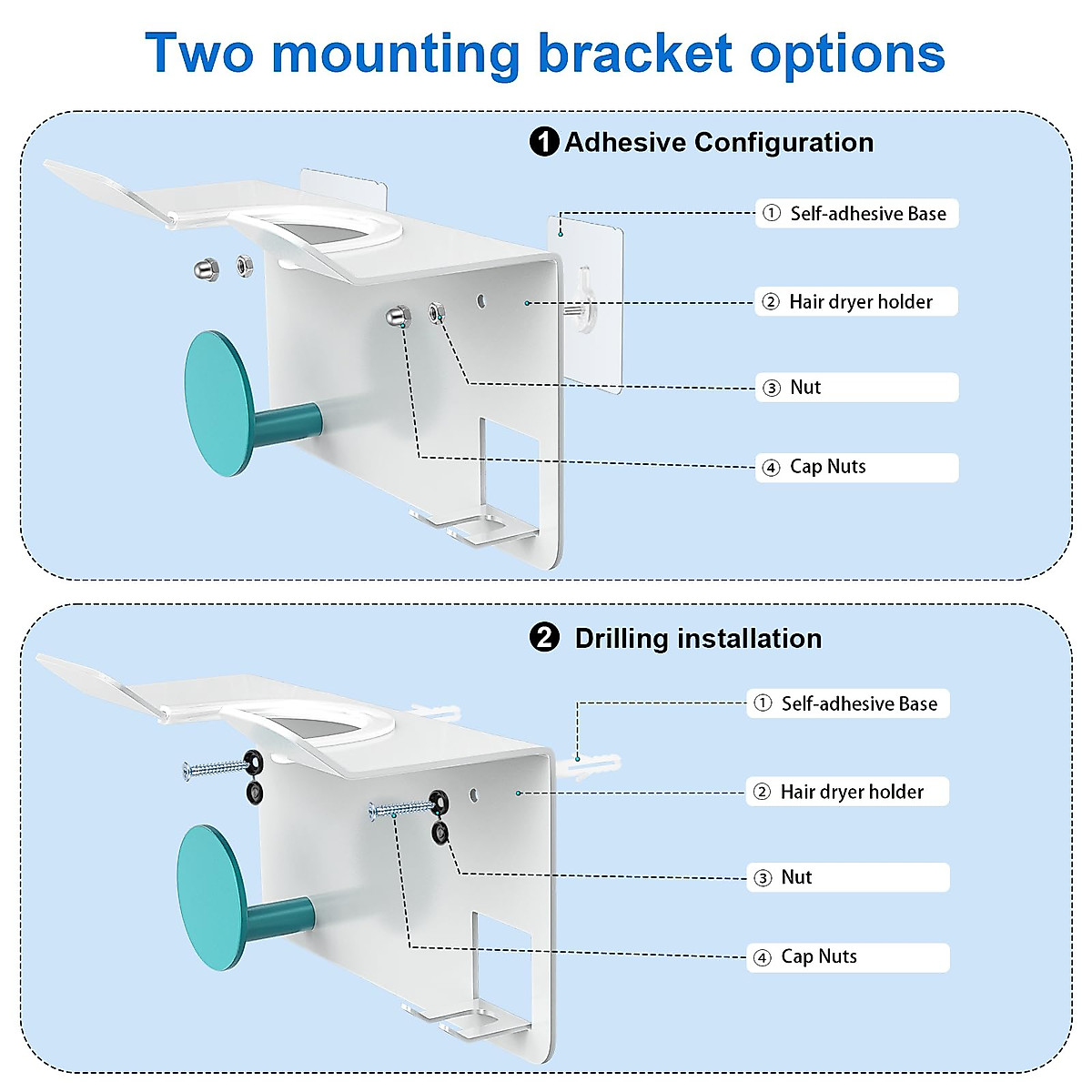 Two mounting bracket options

❶ Adhesive Configuration

① Self-adhesive Base

② Hair dryer holder

③ Nut

④ Cap Nuts

❷ Drilling installation

① Self-adhesive Base

② Hair dryer holder

③ Nut

④ Cap Nuts