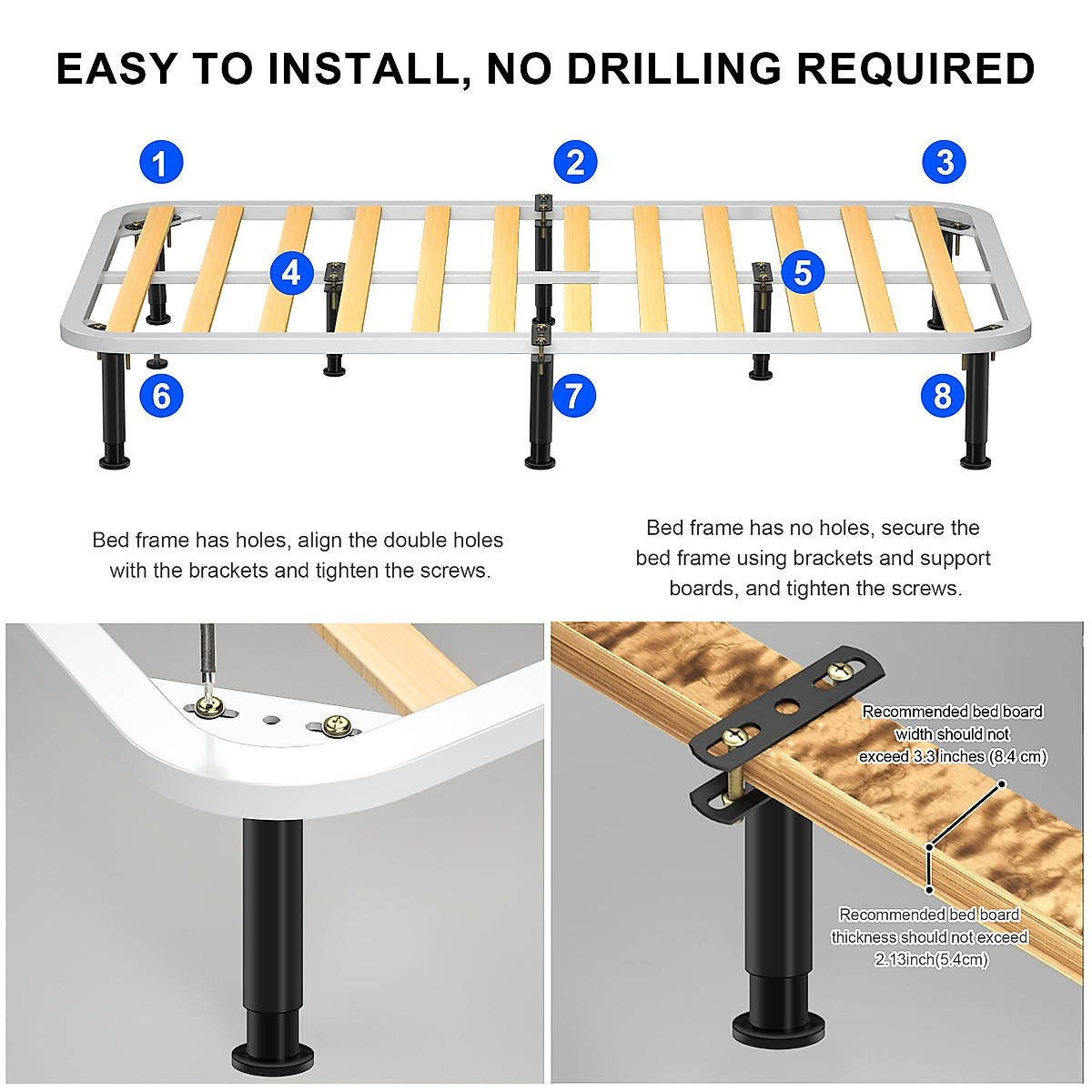 EASY TO INSTALL, NO DRILLING REQUIRED

1

2

3

4

5

6

7

8

Bed frame has holes, align the double holes with the brackets and tighten the screws.

Bed frame has no holes, secure the bed frame using brackets and support boards, and tighten the screws.

Recommended bed board width should not exceed 3.3 inches (8.4 cm)

Recommended bed board thickness should not exceed 2.13inch(5.4cm)