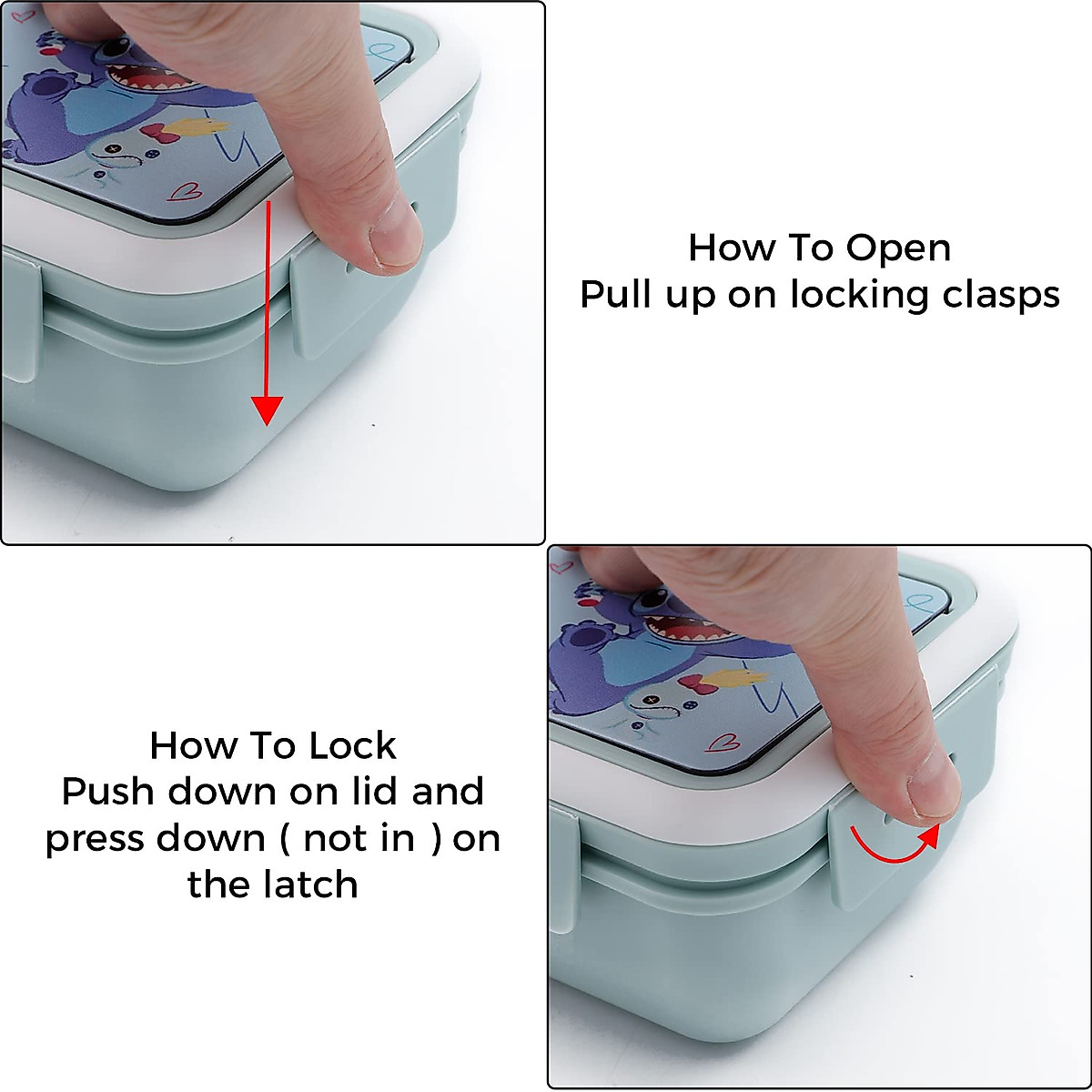 How To Open
Pull up on locking clasps

How To Lock
Push down on lid and press down ( not in ) on the latch