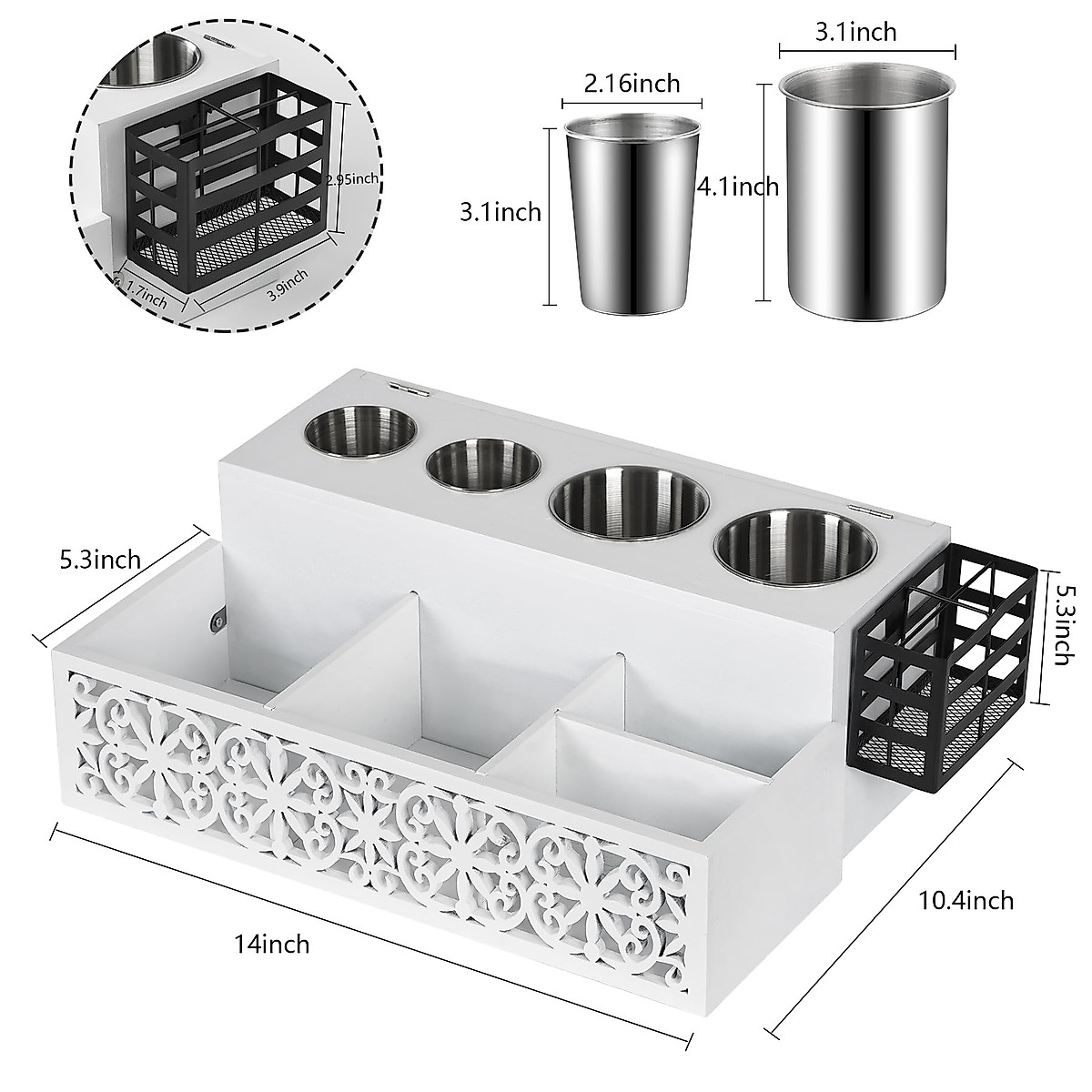 2.95inch
1.7inch
3.9inch
2.16inch
3.1inch
3.1inch
4.1inch
5.3inch
5.3inch
14inch
10.4inch