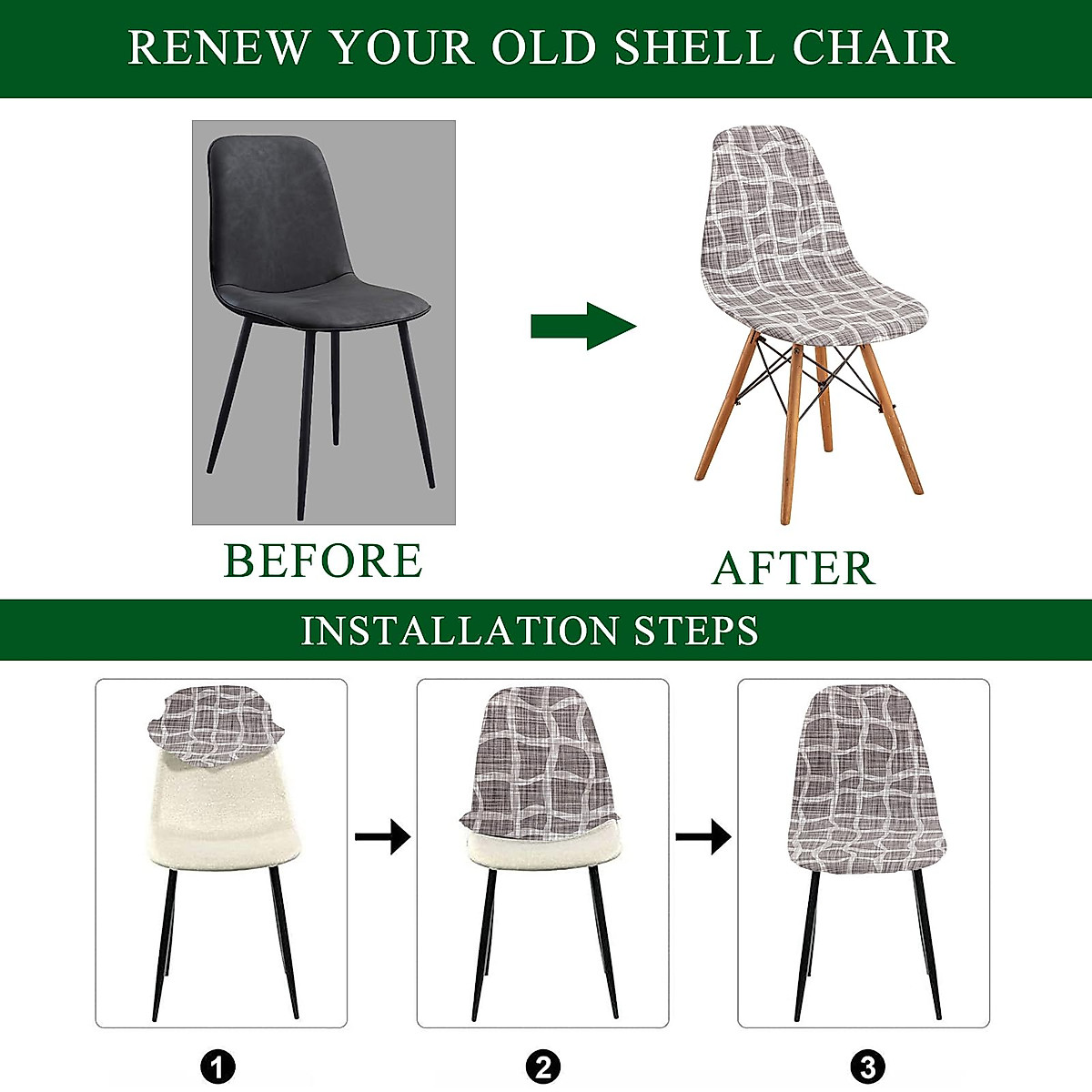 RENEW YOUR OLD SHELL CHAIR

BEFORE

AFTER

INSTALLATION STEPS

1

2

3