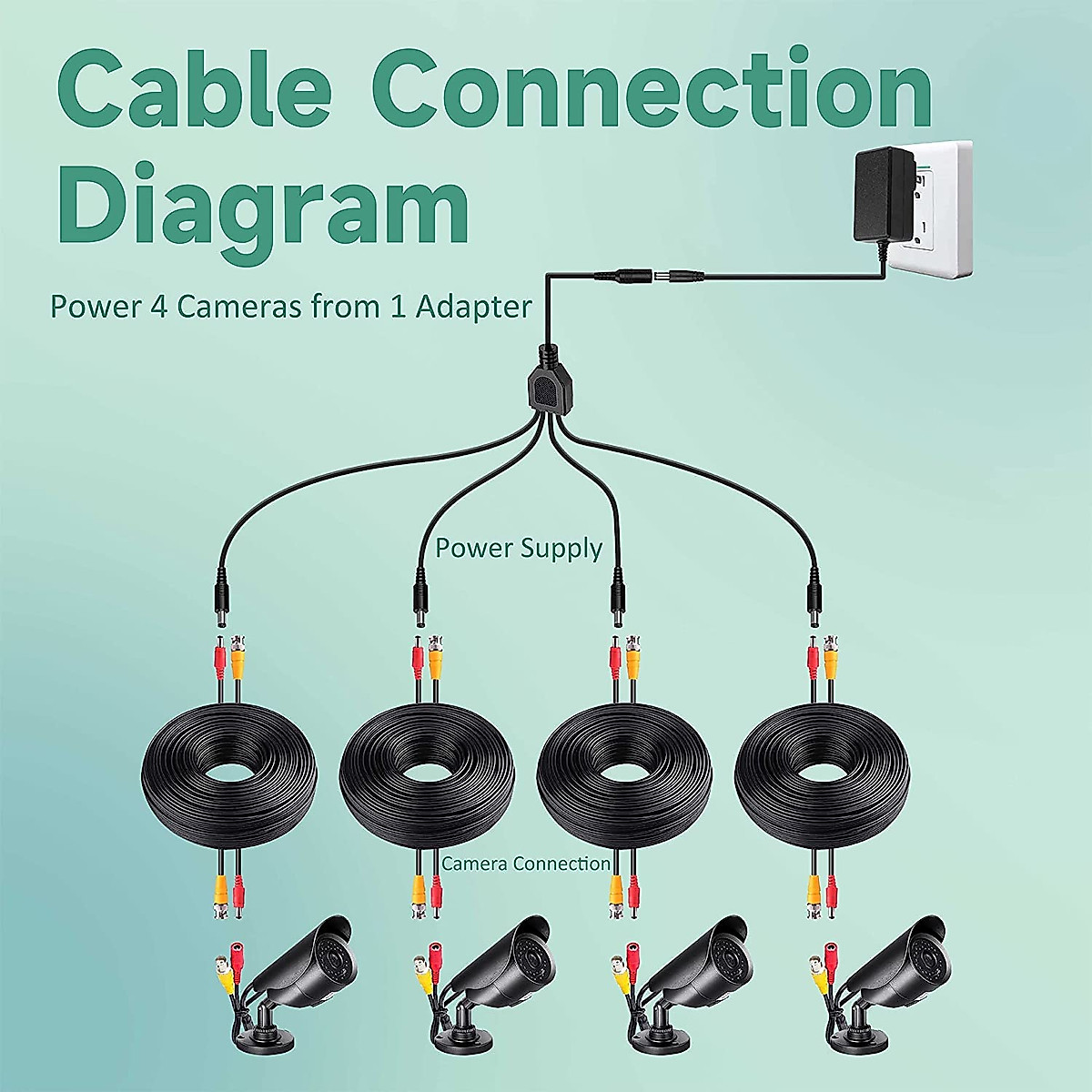 Cable Connection Diagram

Power 4 Cameras from 1 Adapter

Power Supply

Camera Connection