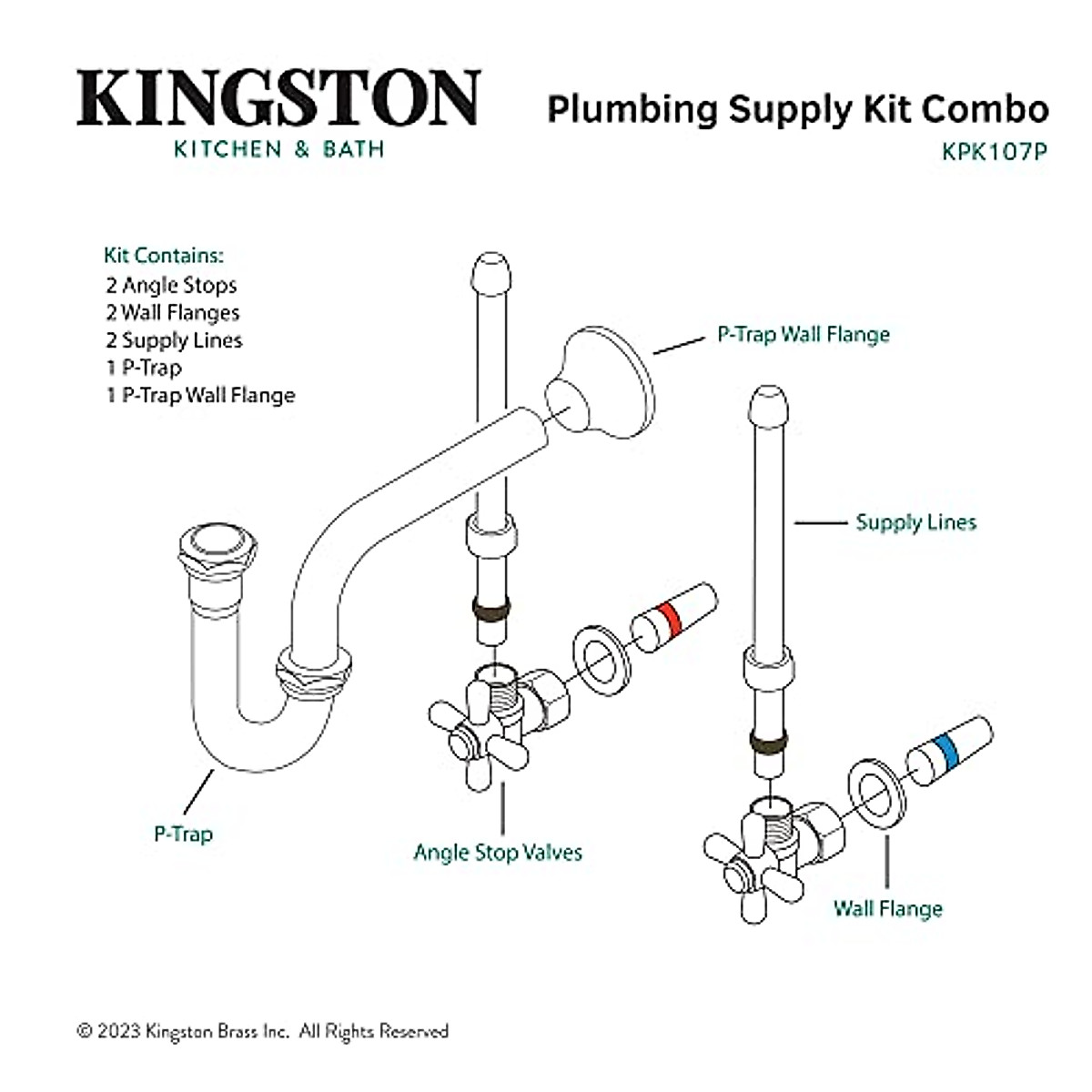 KINGSTON
KITCHEN & BATH

Plumbing Supply Kit Combo
KPK107P

Kit Contains:
2 Angle Stops
2 Wall Flanges
2 Supply Lines
1 P-Trap
1 P-Trap Wall Flange

P-Trap Wall Flange

Supply Lines

P-Trap

Angle Stop Valves

Wall Flange

© 2023 Kingston Brass Inc. All Rights Reserved