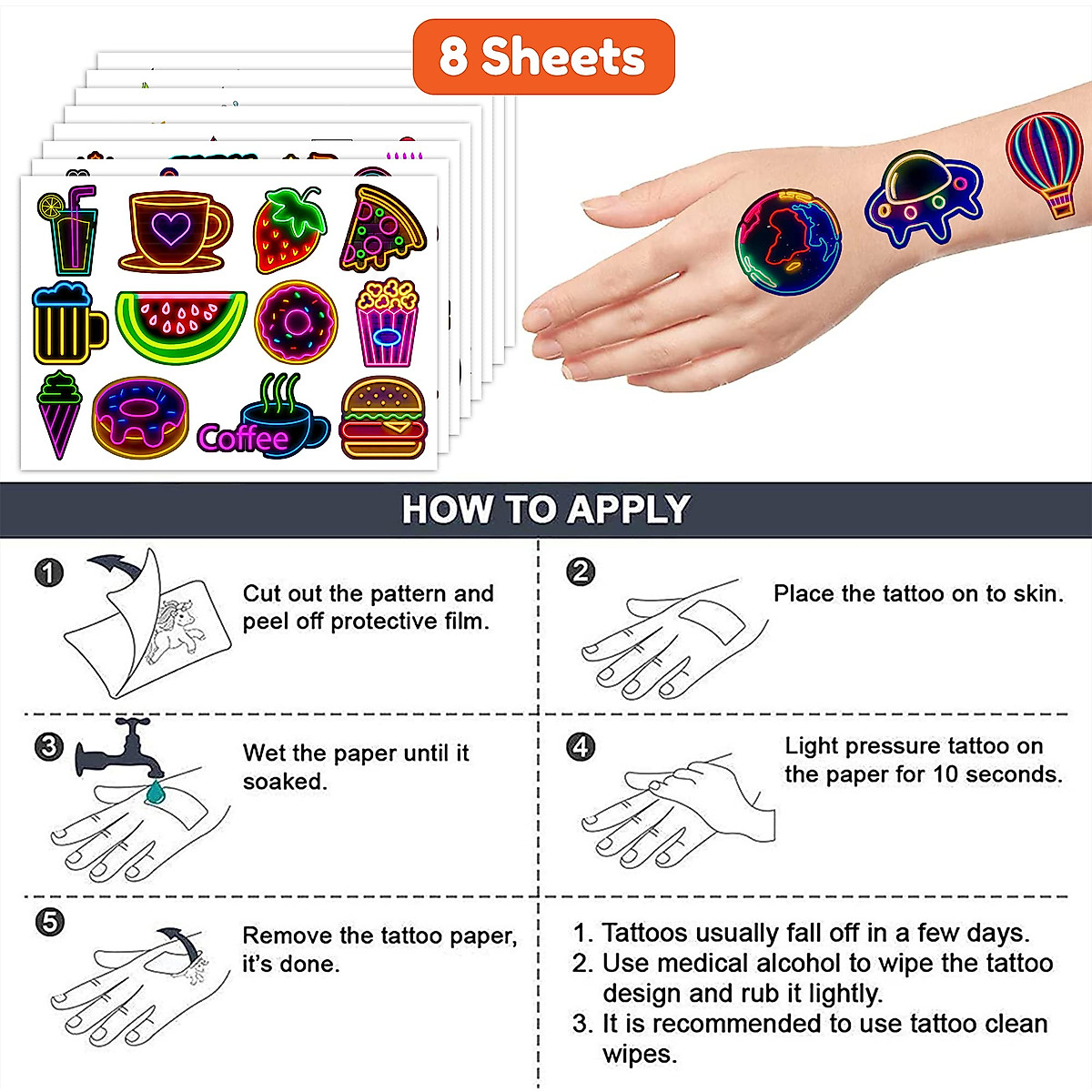 8 Sheets

Coffee

HOW TO APPLY

1 Cut out the pattern and peel off protective film.

2 Place the tattoo on to skin.

3 Wet the paper until it soaked.

4 Light pressure tattoo on the paper for 10 seconds.

5 Remove the tattoo paper, it's done.

1. Tattoos usually fall off in a few days.
2. Use medical alcohol to wipe the tattoo design and rub it lightly.
3. It is recommended to use tattoo clean wipes.