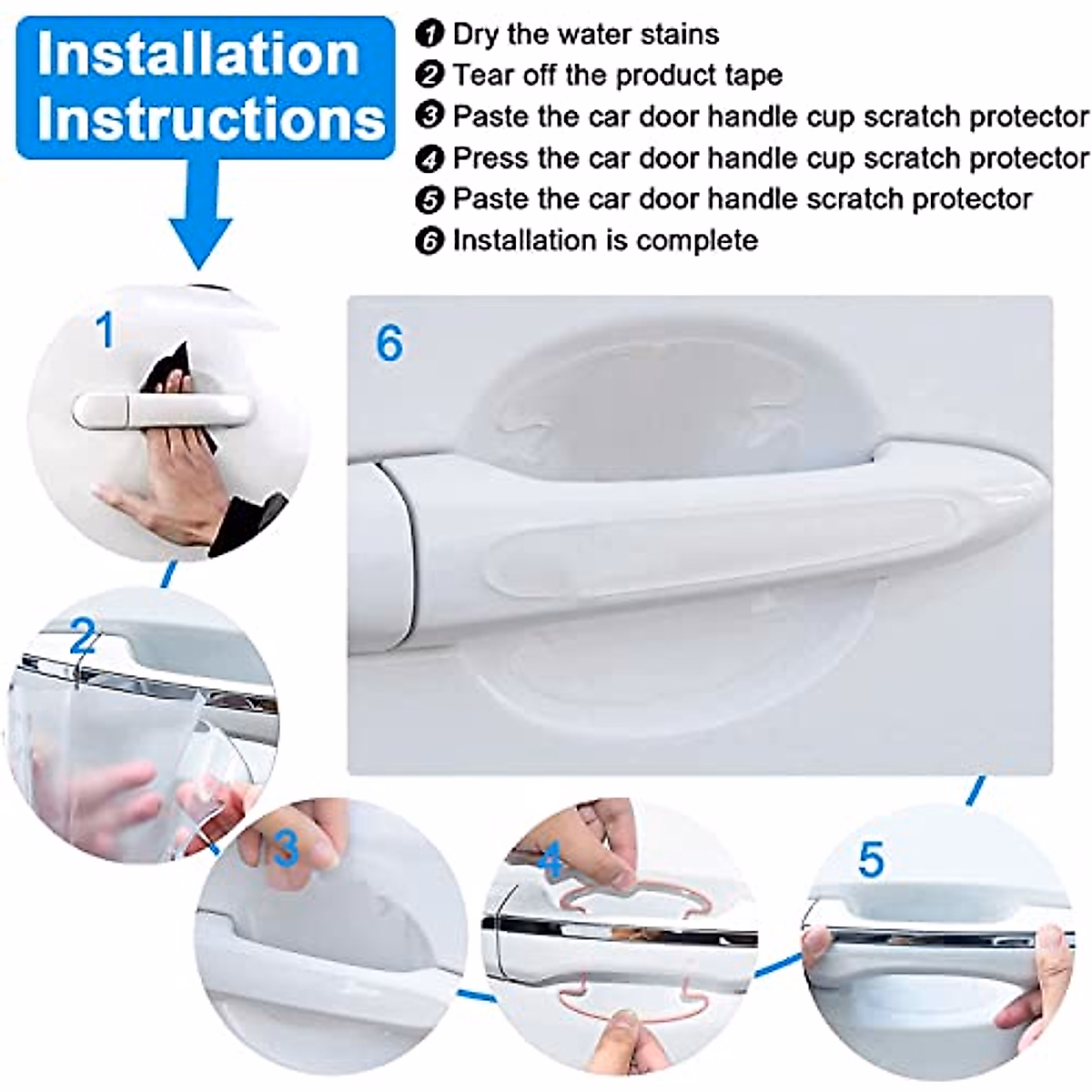 Installation Instructions

❶ Dry the water stains
❷ Tear off the product tape
❸ Paste the car door handle cup scratch protector
❹ Press the car door handle cup scratch protector
❺ Paste the car door handle scratch protector
❻ Installation is complete

1

6

2

3

4

5