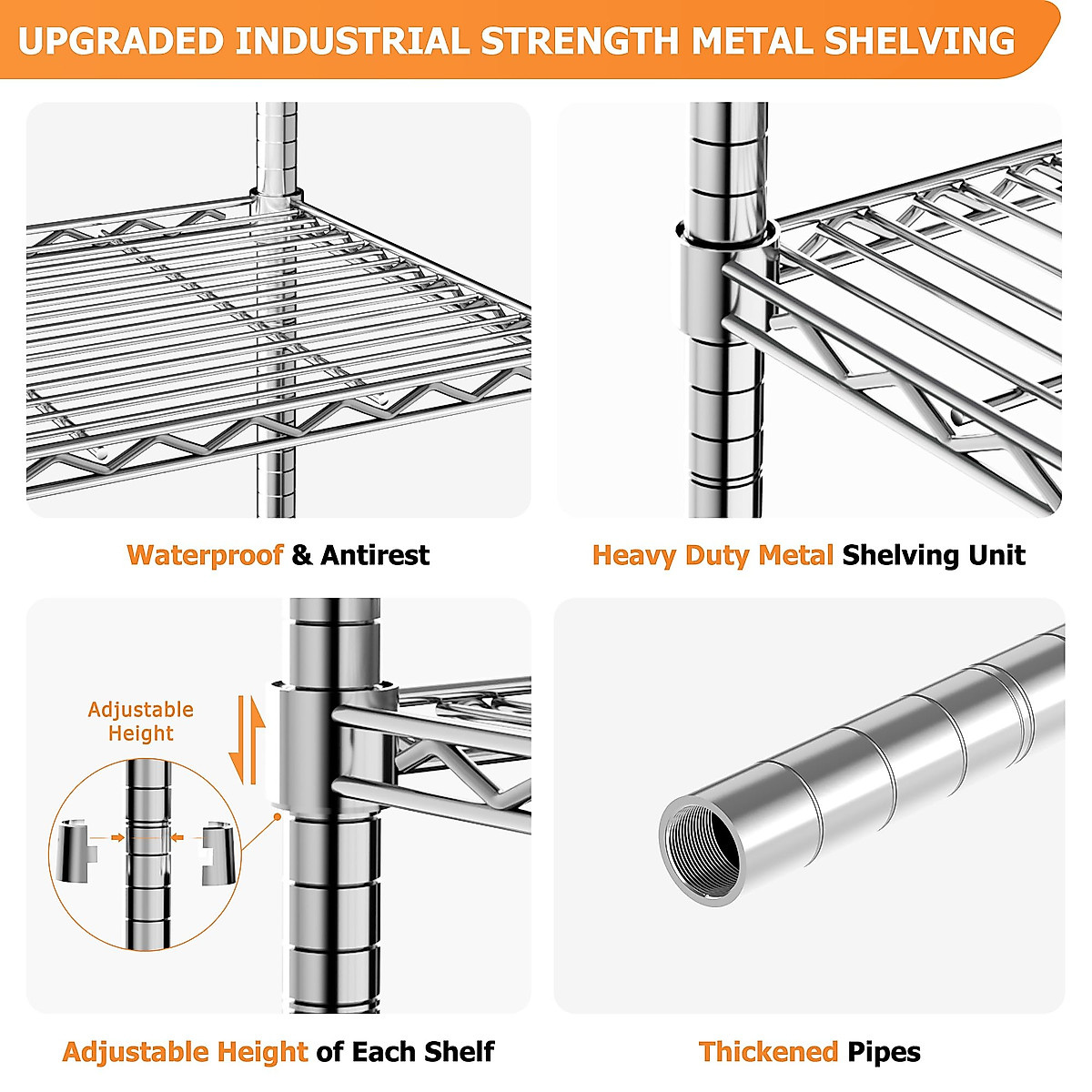 UPGRADED INDUSTRIAL STRENGTH METAL SHELVING

Waterproof & Antirest

Heavy Duty Metal Shelving Unit

Adjustable Height

Adjustable Height of Each Shelf

Thickened Pipes