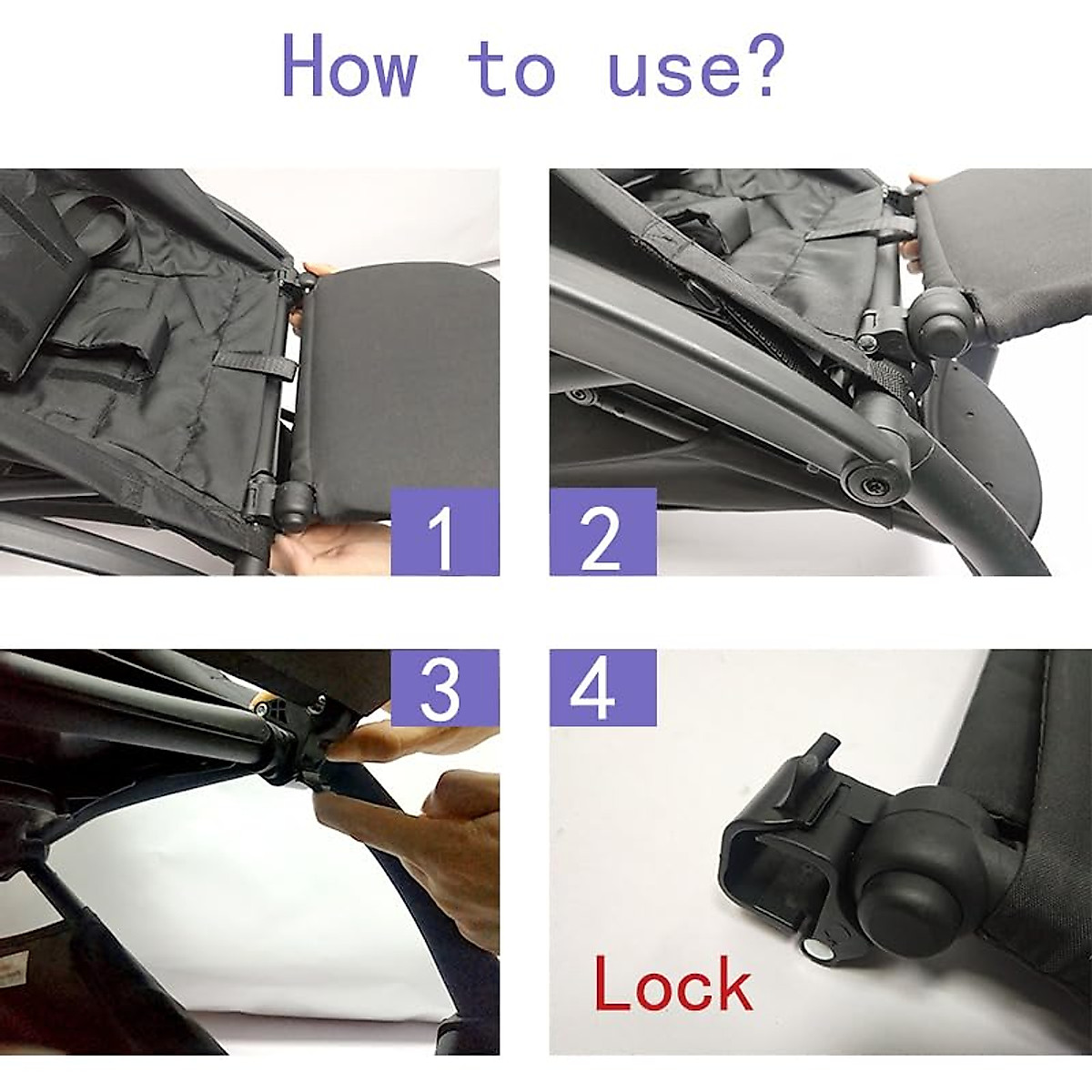 How to use?

1

2

3

4

Lock