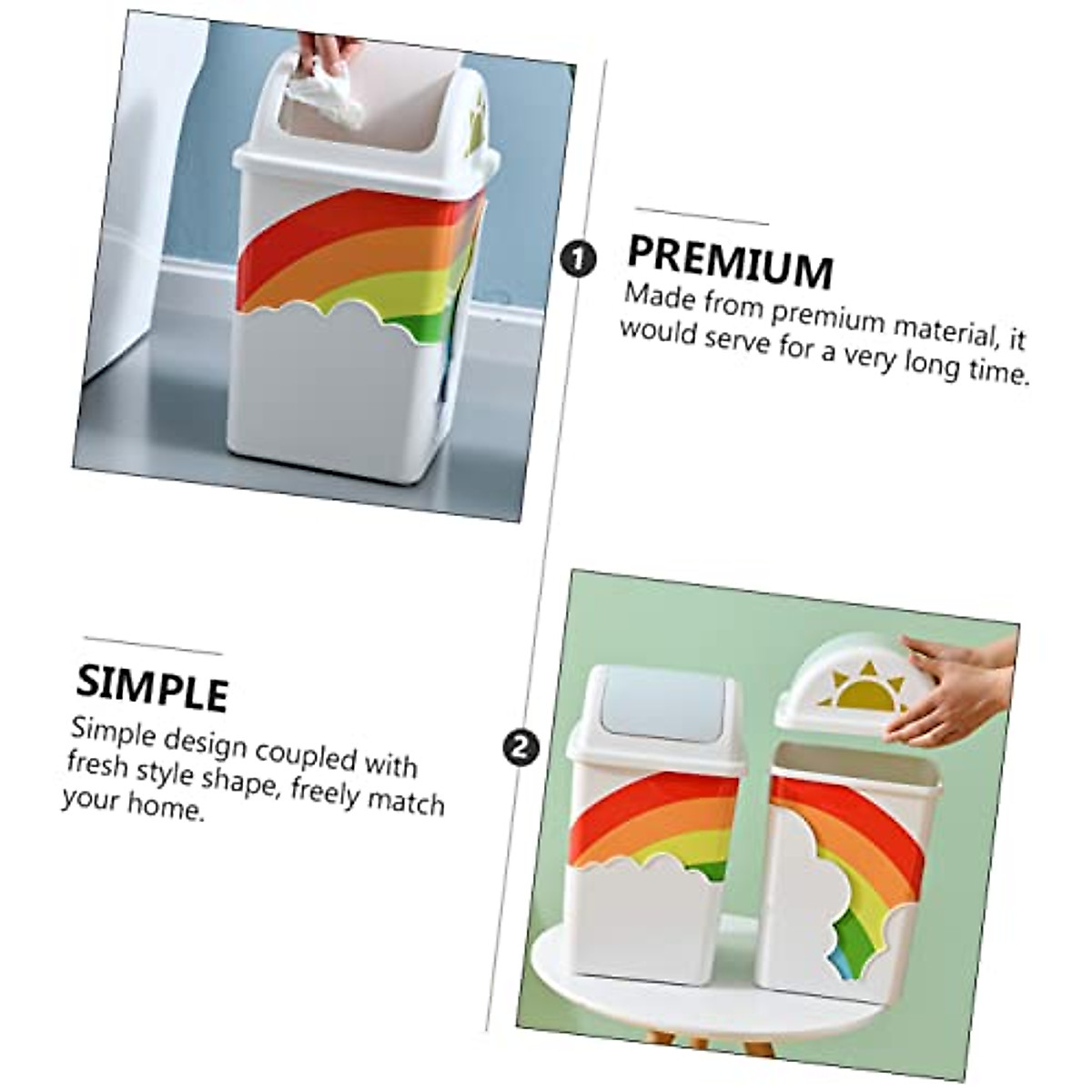 1

PREMIUM

Made from premium material, it would serve for a very long time.

SIMPLE

Simple design coupled with fresh style shape, freely match your home.

2