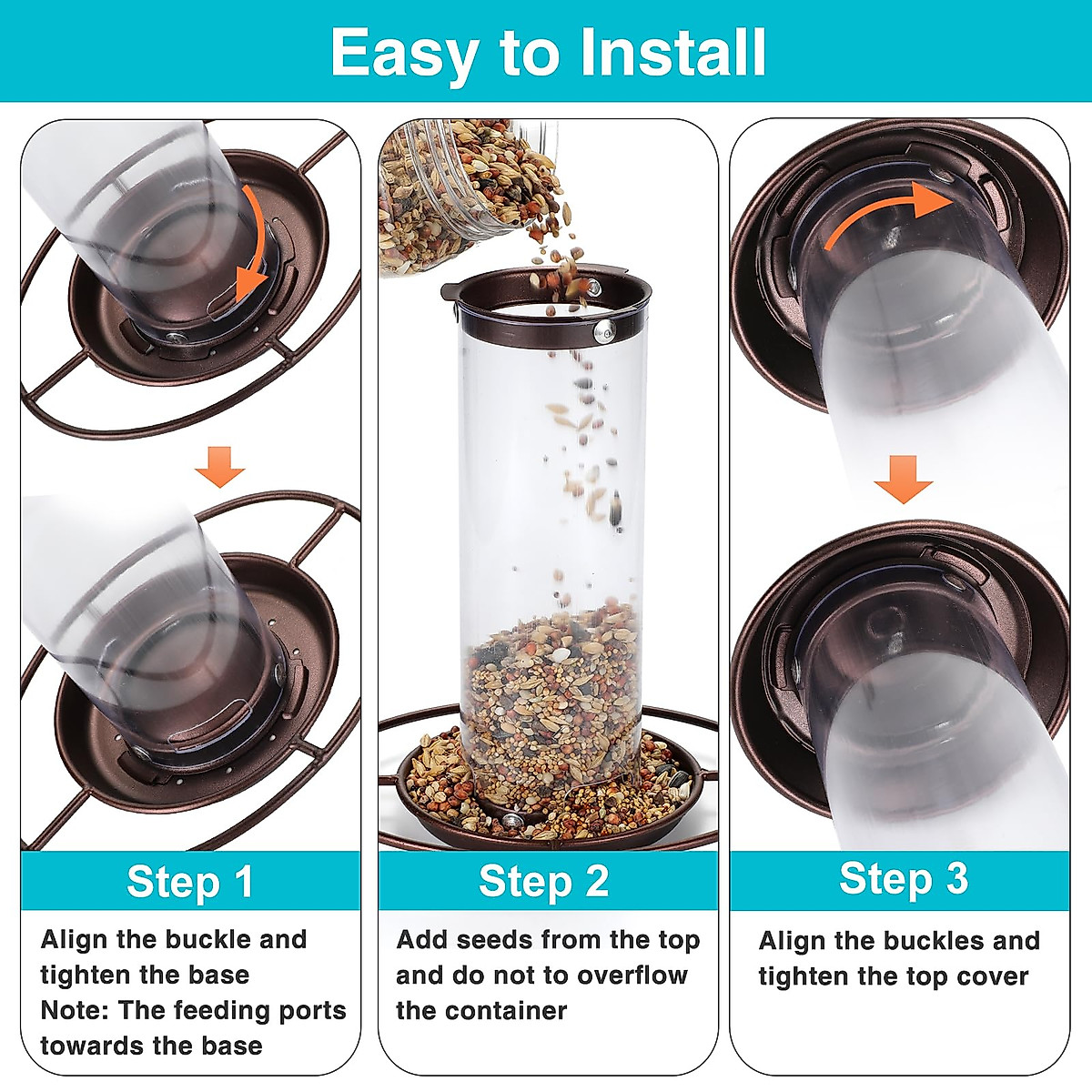 Easy to Install

Step 1

Align the buckle and tighten the base
Note: The feeding ports towards the base

Step 2

Add seeds from the top and do not to overflow the container

Step 3

Align the buckles and tighten the top cover