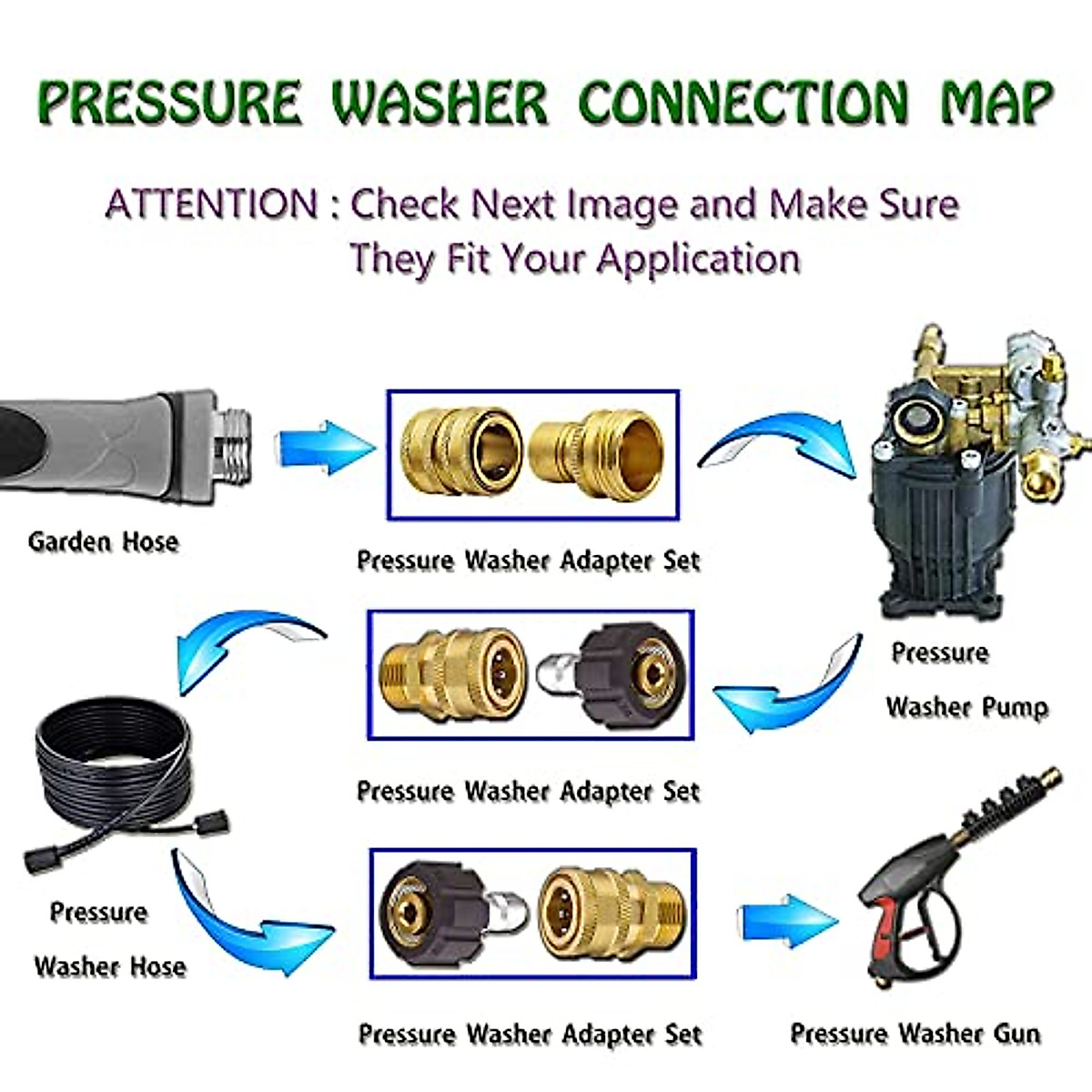 PRESSURE WASHER CONNECTION MAP

ATTENTION : Check Next Image and Make Sure They Fit Your Application

Garden Hose

Pressure Washer Adapter Set

Pressure Washer Pump

Pressure Washer Adapter Set

Pressure Washer Hose

Pressure Washer Adapter Set

Pressure Washer Gun