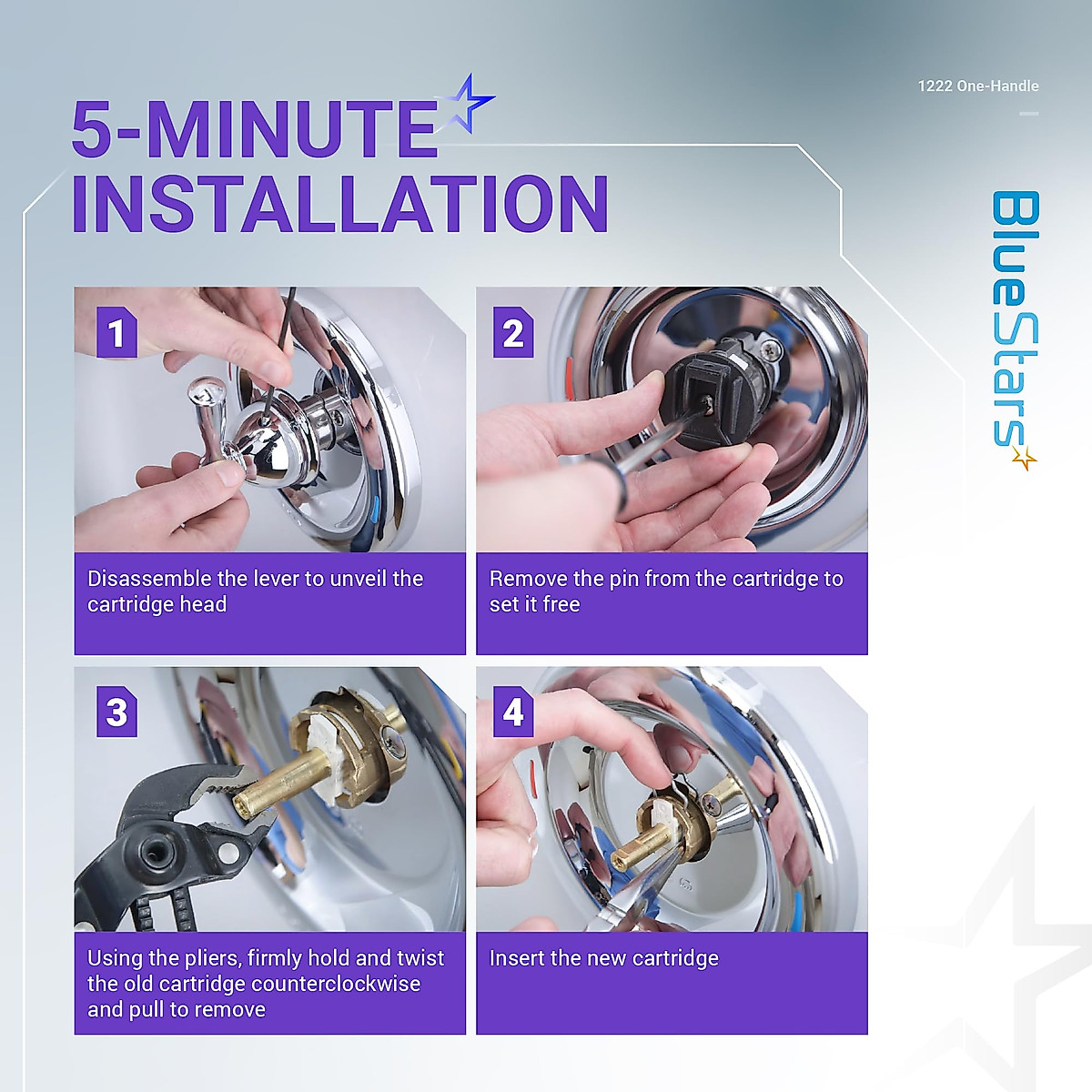 5-MINUTE INSTALLATION

1222 One-Handle

BlueStars

1

Disassemble the lever to unveil the cartridge head

2

Remove the pin from the cartridge to set it free

3

Using the pliers, firmly hold and twist the old cartridge counterclockwise and pull to remove

4

Insert the new cartridge