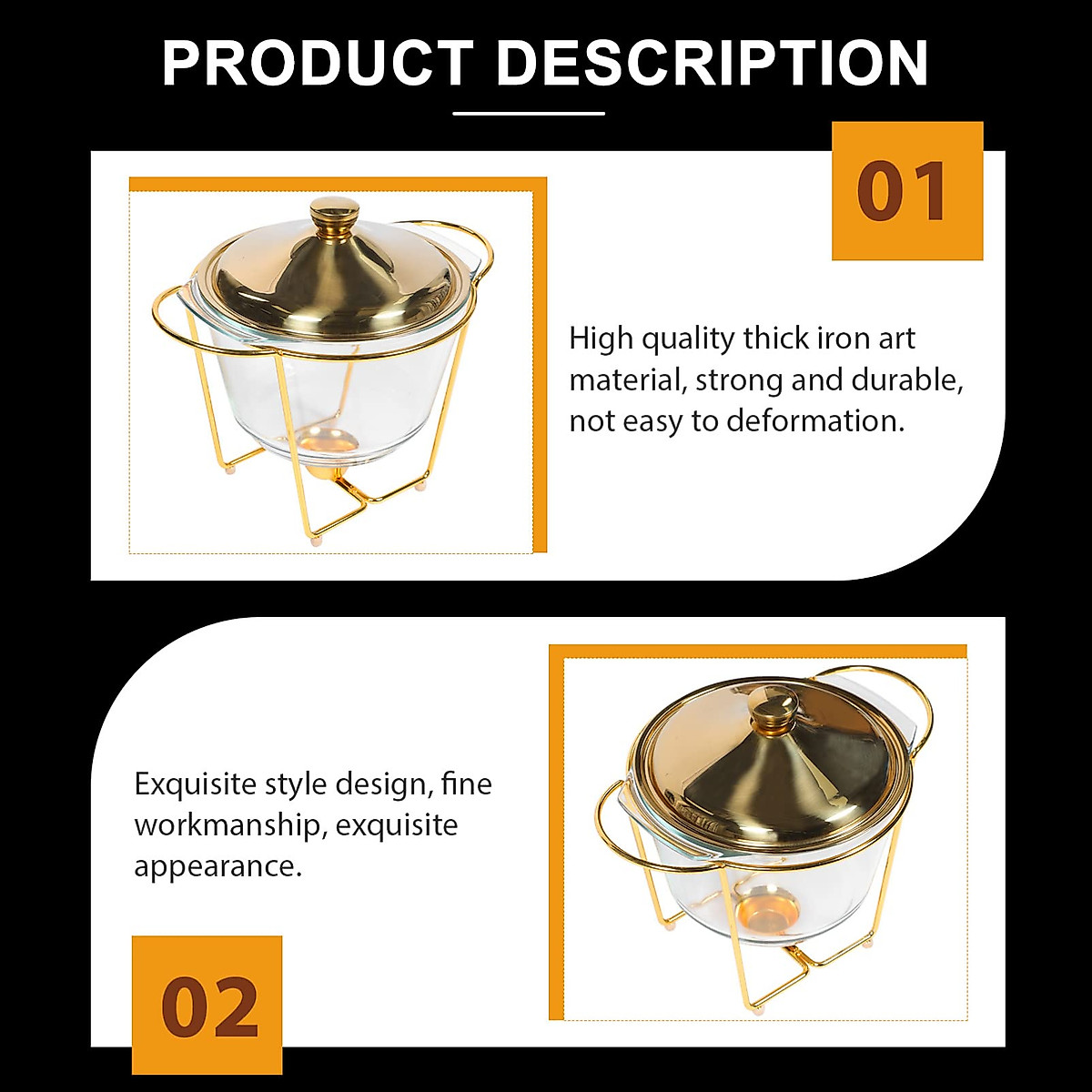 PRODUCT DESCRIPTION

01

High quality thick iron art material, strong and durable, not easy to deformation.

Exquisite style design, fine workmanship, exquisite appearance.

02